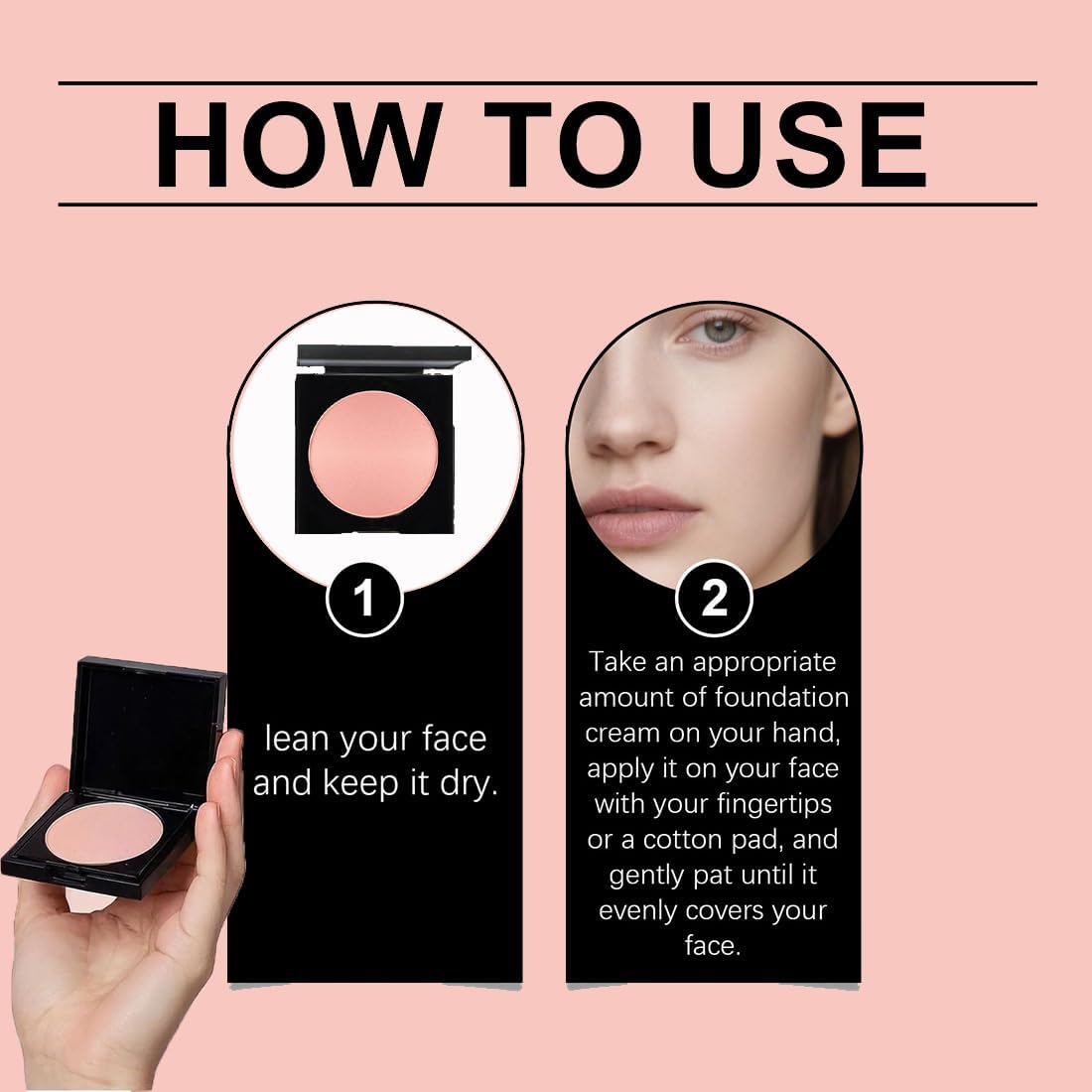 HOW TO USE

1

lean your face and keep it dry.

2

Take an appropriate amount of foundation cream on your hand, apply it on your face with your fingertips or a cotton pad, and gently pat until it evenly covers your face.