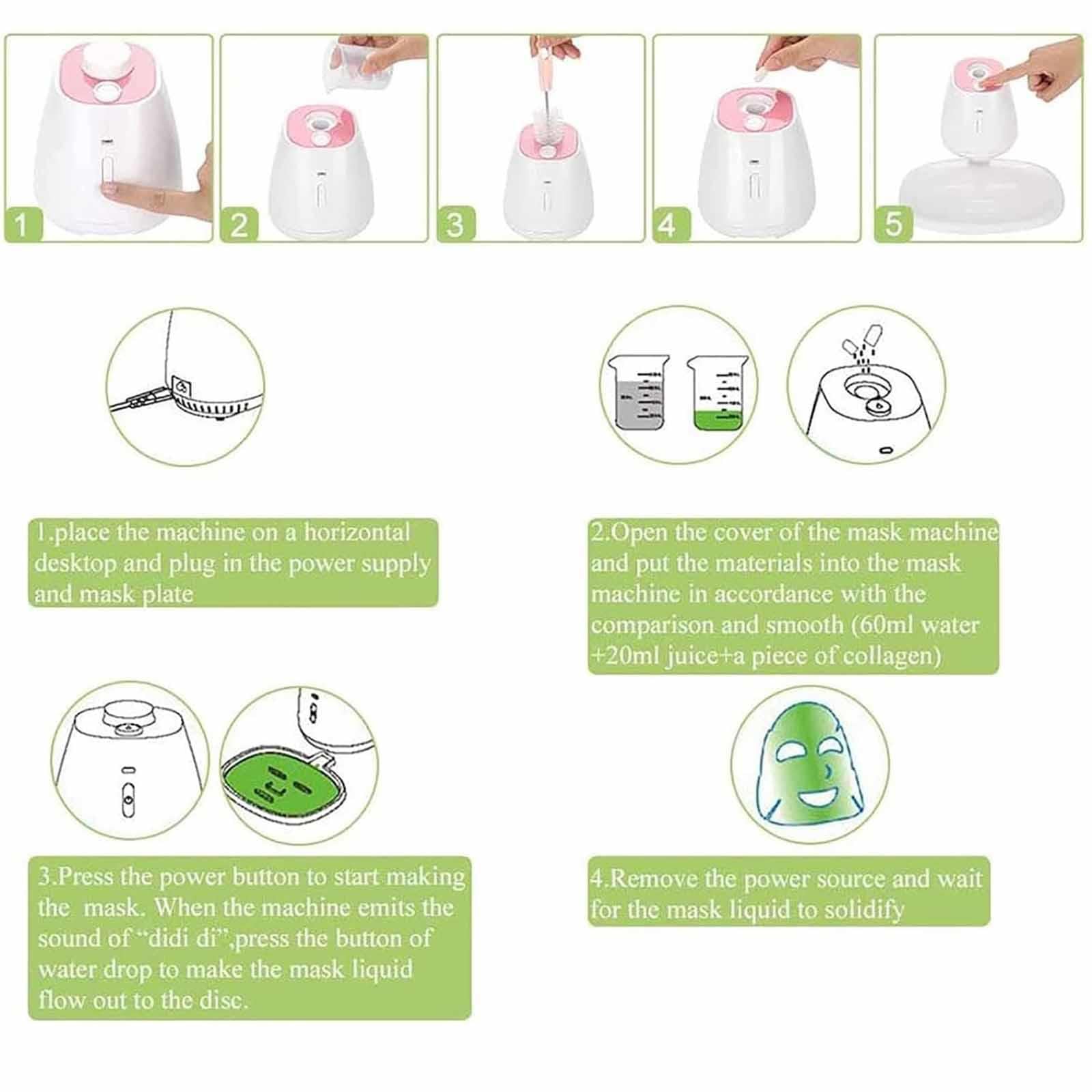 1

2

3

4

5

1.place the machine on a horizontal desktop and plug in the power supply and mask plate

2.Open the cover of the mask machine and put the materials into the mask machine in accordance with the comparison and smooth (60ml water +20ml juice+a piece of collagen)

3.Press the power button to start making the mask. When the machine emits the sound of "didi di",press the button of water drop to make the mask liquid flow out to the disc.

4.Remove the power source and wait for the mask liquid to solidify