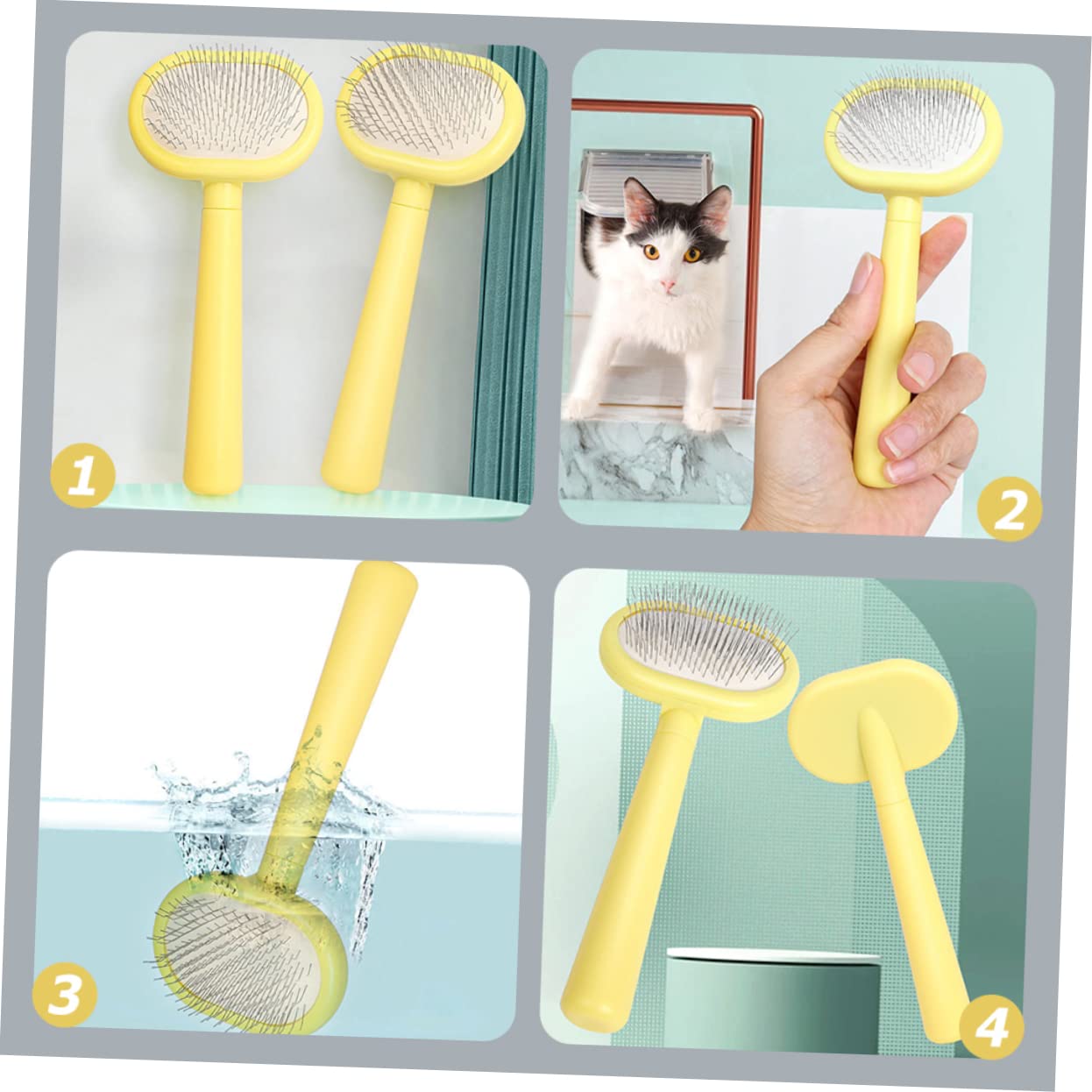 1

2

3

4