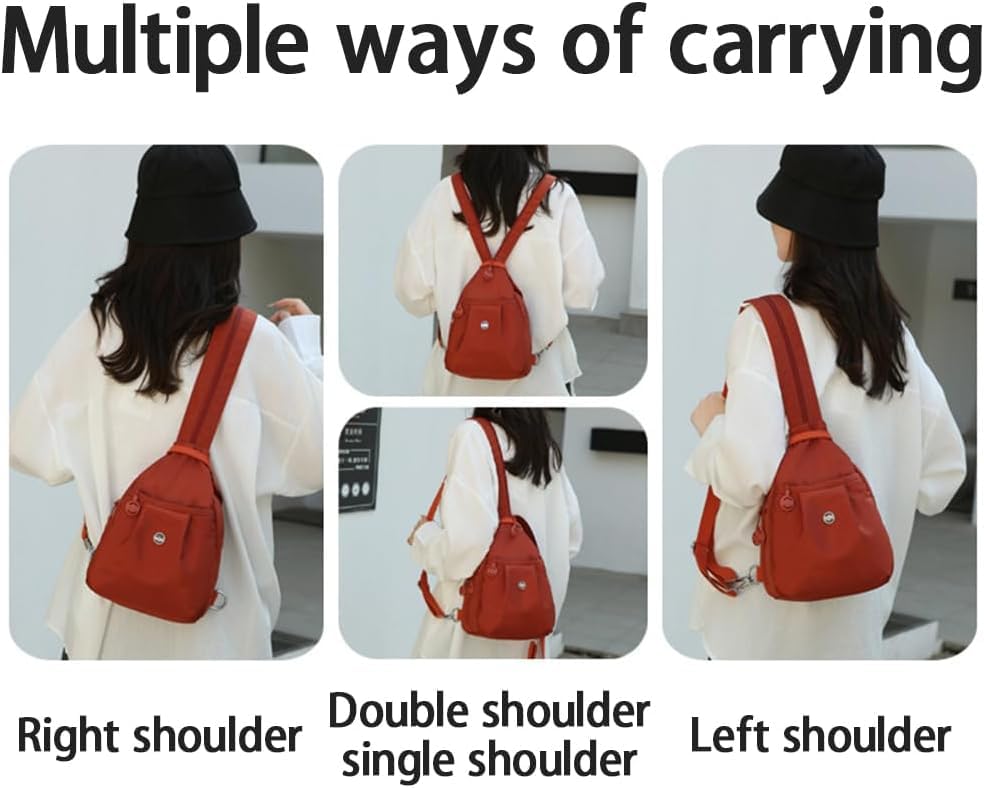 Multiple ways of carrying

Right shoulder

Double shoulder
single shoulder

Left shoulder