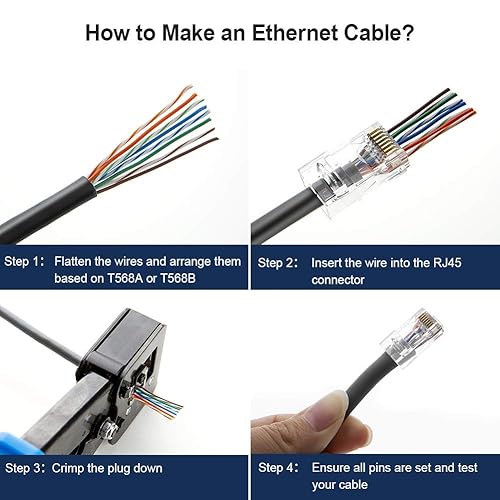 How to Make an Ethernet Cable?

Step 1: Flatten the wires and arrange them based on T568A or T568B

Step 2: Insert the wire into the RJ45 connector

Step 3: Crimp the plug down

Step 4: Ensure all pins are set and test your cable