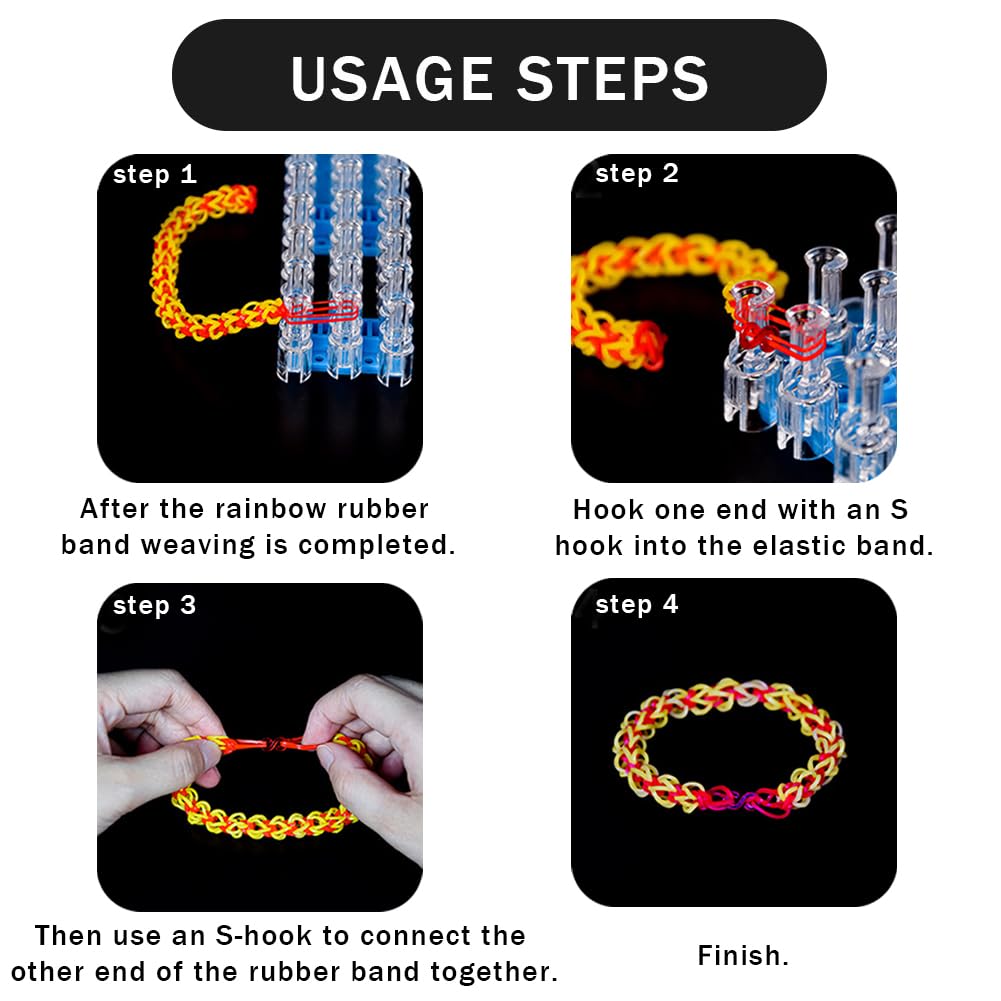 USAGE STEPS

step 1

After the rainbow rubber band weaving is completed.

step 2

Hook one end with an S hook into the elastic band.

step 3

Then use an S-hook to connect the other end of the rubber band together.

step 4

Finish.