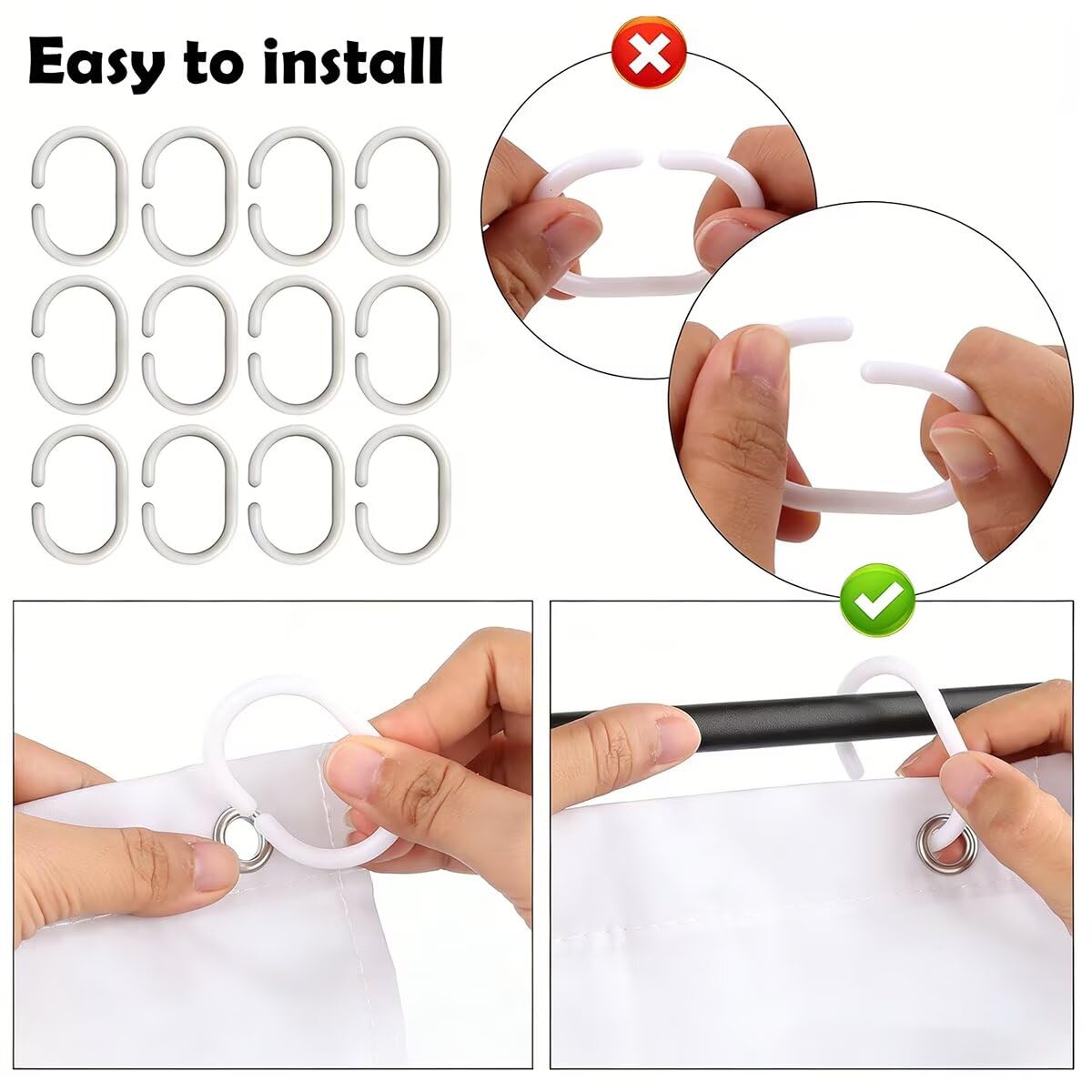 Easy to install