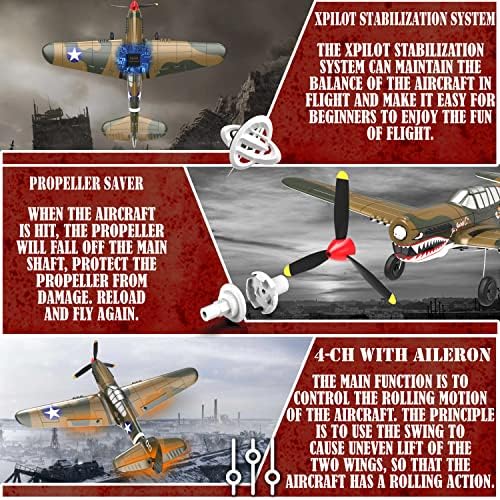 XPILOT STABILIZATION SYSTEM

THE XPILOT STABILIZATION SYSTEM CAN MAINTAIN THE BALANCE OF THE AIRCRAFT IN FLIGHT AND MAKE IT EASY FOR BEGINNERS TO ENJOY THE FUN OF FLIGHT.

PROPELLER SAVER

WHEN THE AIRCRAFT IS HIT, THE PROPELLER WILL FALL OFF THE MAIN SHAFT, PROTECT THE PROPELLER FROM DAMAGE. RELOAD AND FLY AGAIN.

4-CH WITH AILERON

THE MAIN FUNCTION IS TO CONTROL THE ROLLING MOTION OF THE AIRCRAFT. THE PRINCIPLE IS TO USE THE SWING TO CAUSE UNEVEN LIFT OF THE TWO WINGS, SO THAT THE AIRCRAFT HAS A ROLLING ACTION.