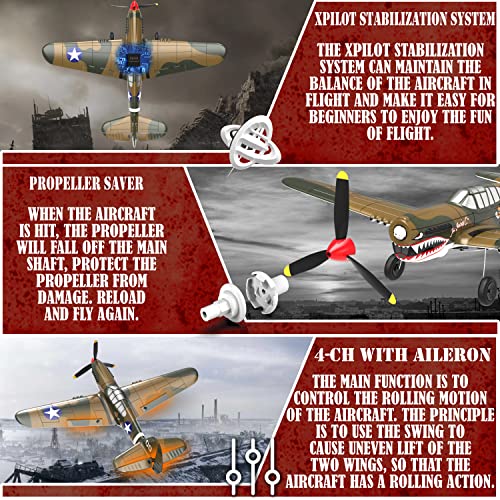 XPILOT STABILIZATION SYSTEM

THE XPILOT STABILIZATION SYSTEM CAN MAINTAIN THE BALANCE OF THE AIRCRAFT IN FLIGHT AND MAKE IT EASY FOR BEGINNERS TO ENJOY THE FUN OF FLIGHT.

PROPELLER SAVER

WHEN THE AIRCRAFT IS HIT, THE PROPELLER WILL FALL OFF THE MAIN SHAFT, PROTECT THE PROPELLER FROM DAMAGE. RELOAD AND FLY AGAIN.

4-CH WITH AILERON

THE MAIN FUNCTION IS TO CONTROL THE ROLLING MOTION OF THE AIRCRAFT. THE PRINCIPLE IS TO USE THE SWING TO CAUSE UNEVEN LIFT OF THE TWO WINGS, SO THAT THE AIRCRAFT HAS A ROLLING ACTION.