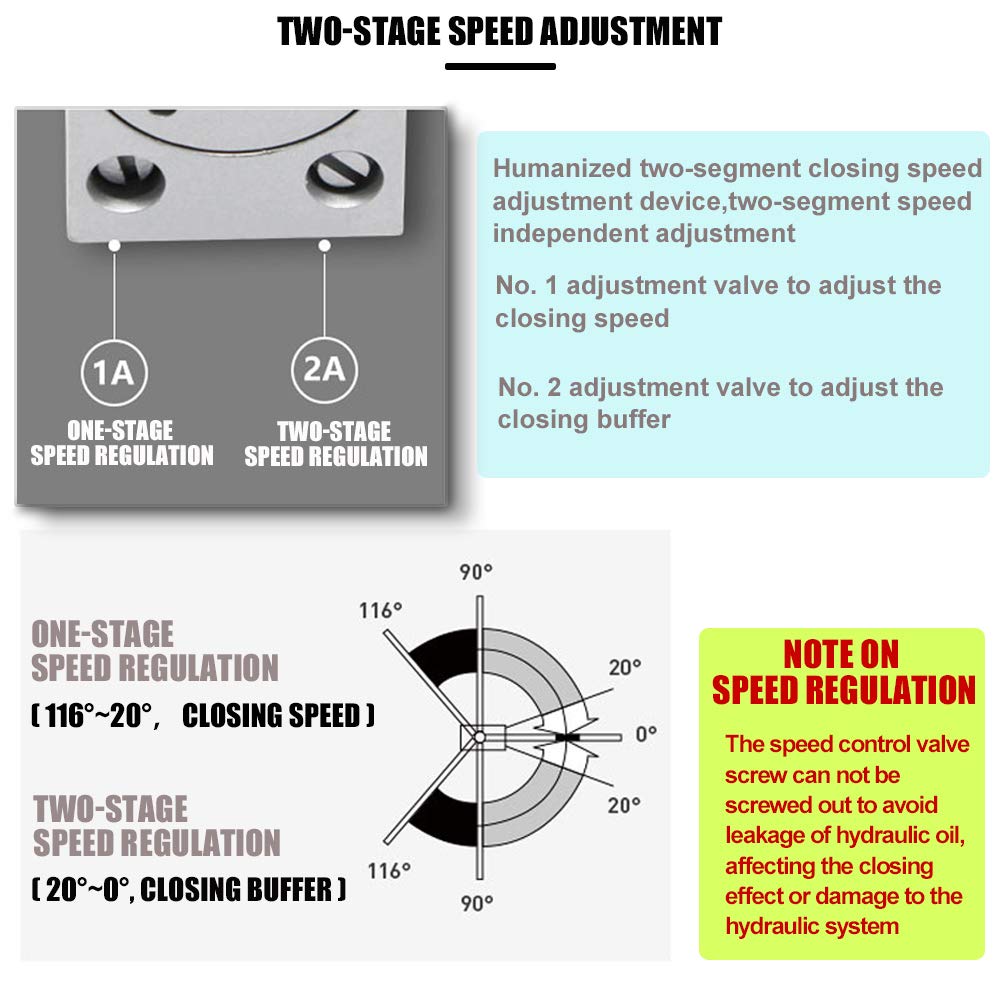 TWO-STAGE SPEED ADJUSTMENT

1A
ONE-STAGE SPEED REGULATION

2A
TWO-STAGE SPEED REGULATION

Humanized two-segment closing speed adjustment device,two-segment speed independent adjustment

No. 1 adjustment valve to adjust the closing speed

No. 2 adjustment valve to adjust the closing buffer

ONE-STAGE SPEED REGULATION
( 116°~20°, CLOSING SPEED )

TWO-STAGE SPEED REGULATION
( 20°~0°, CLOSING BUFFER )

90°
116°
20°
0°
20°
116°
90°

NOTE ON SPEED REGULATION

The speed control valve screw can not be screwed out to avoid leakage of hydraulic oil, affecting the closing effect or damage to the hydraulic system