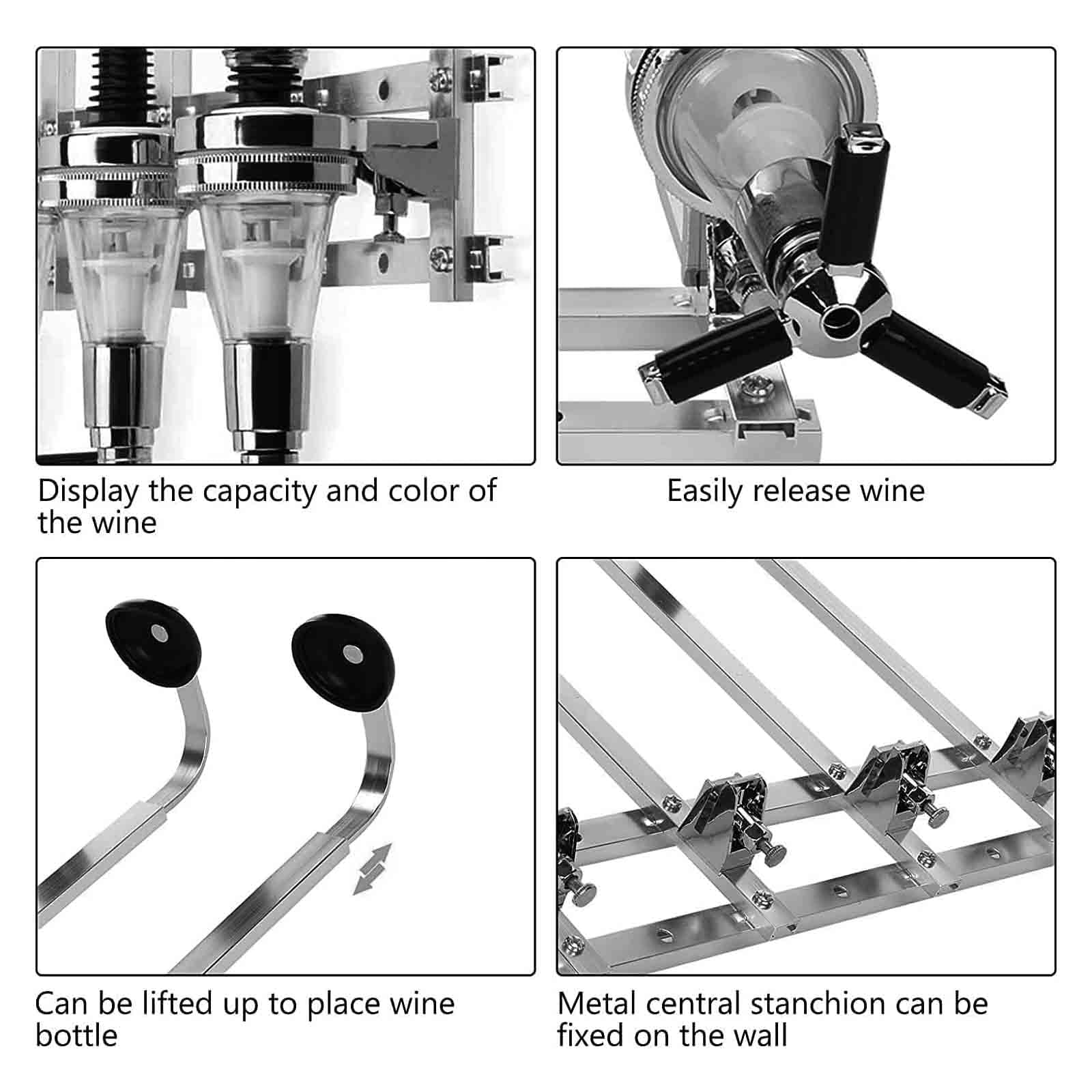 Display the capacity and color of the wine

Easily release wine

Can be lifted up to place wine bottle

Metal central stanchion can be fixed on the wall