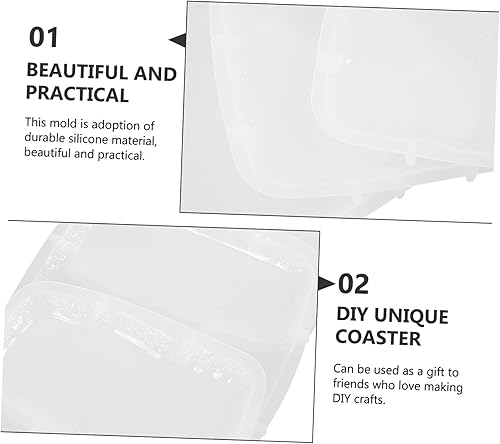 01

BEAUTIFUL AND PRACTICAL

This mold is adoption of durable silicone material, beautiful and practical.

02

DIY UNIQUE COASTER

Can be used as a gift to friends who love making DIY crafts.