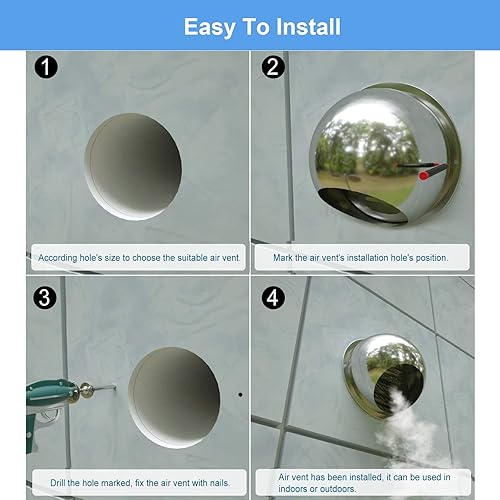 Easy To Install

1

According hole's size to choose the suitable air vent.

2

Mark the air vent's installation hole's position.

3

Drill the hole marked, fix the air vent with nails.

4

Air vent has been installed, it can be used in indoors or outdoors.