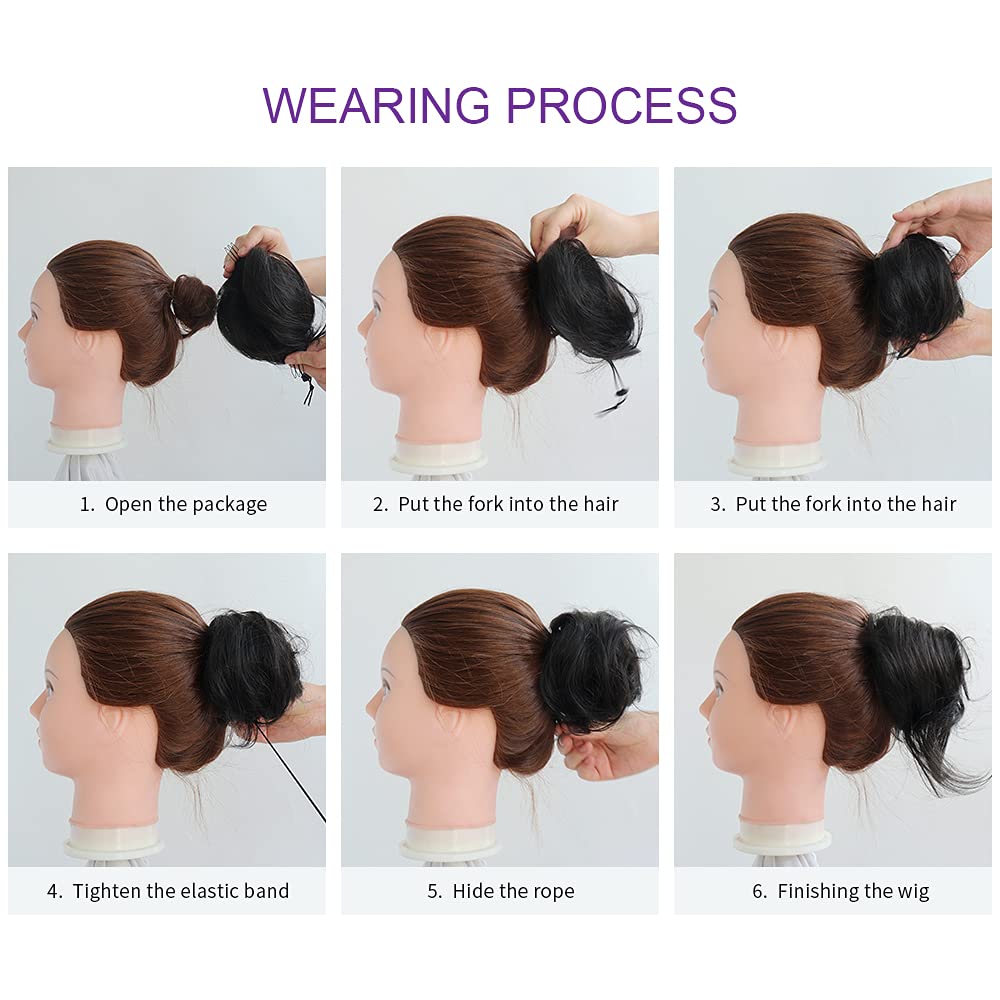 WEARING PROCESS

1. Open the package

2. Put the fork into the hair

3. Put the fork into the hair

4. Tighten the elastic band

5. Hide the rope

6. Finishing the wig