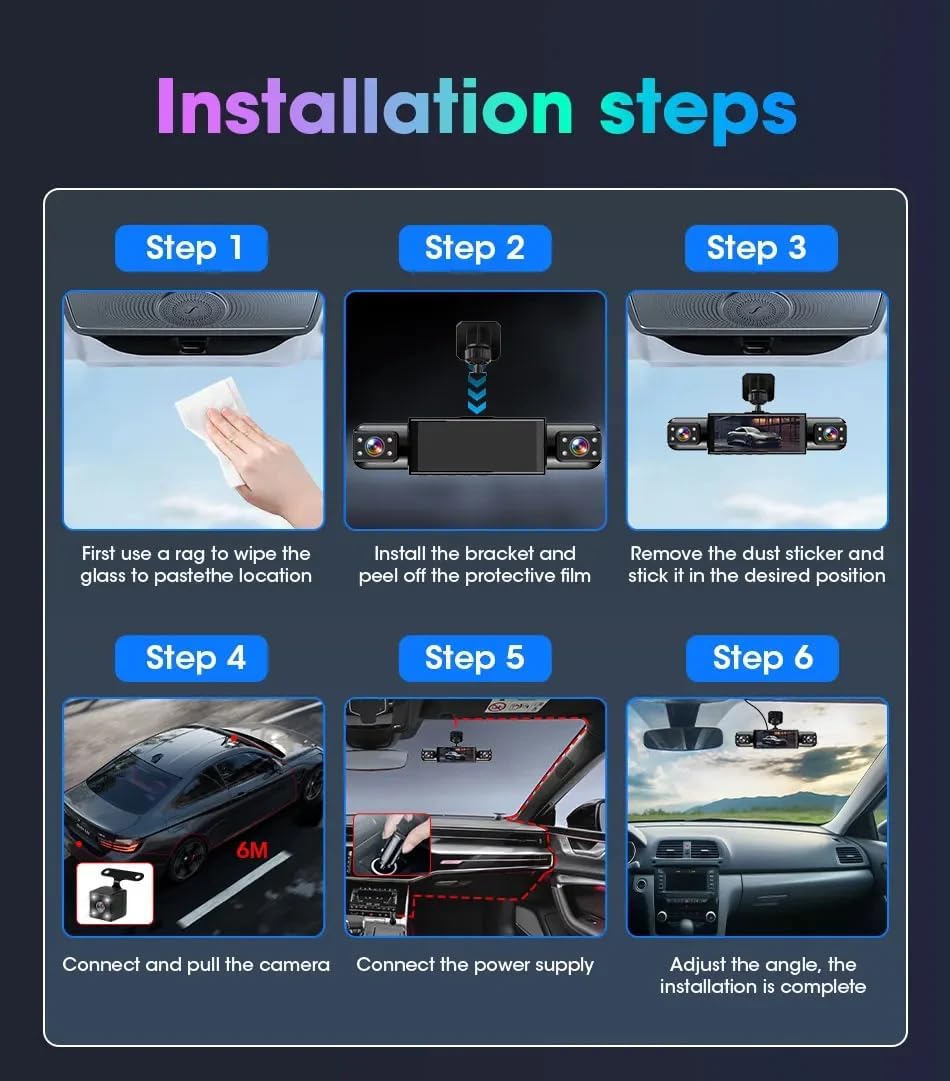 Installation steps

Step 1

First use a rag to wipe the glass to pastethe location

Step 2

Install the bracket and peel off the protective film

Step 3

Remove the dust sticker and stick it in the desired position

Step 4

6M

Connect and pull the camera

Step 5

Connect the power supply

Step 6

Adjust the angle, the installation is complete