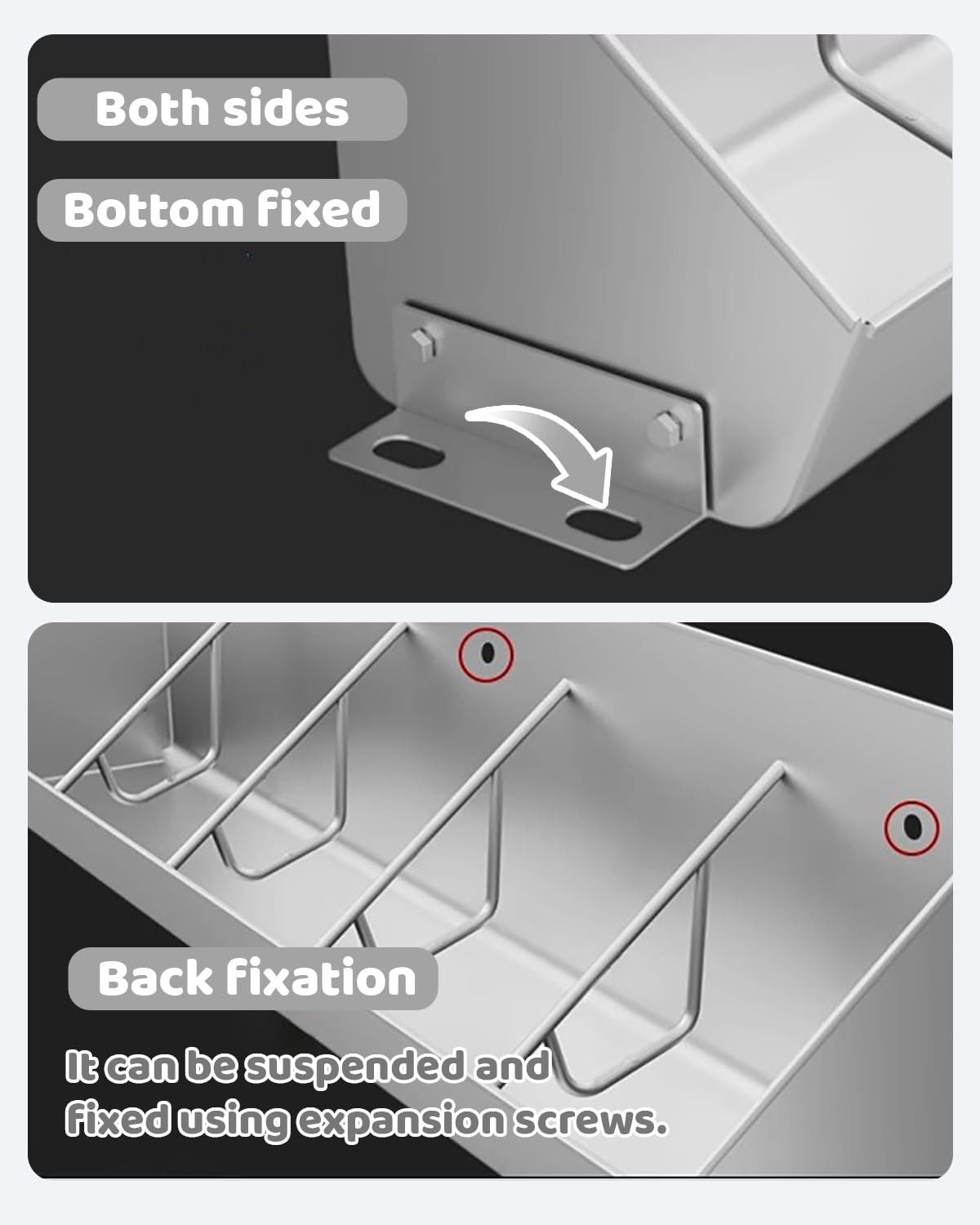 Both sides

Bottom fixed

Back fixation

It can be suspended and fixed using expansion screws.