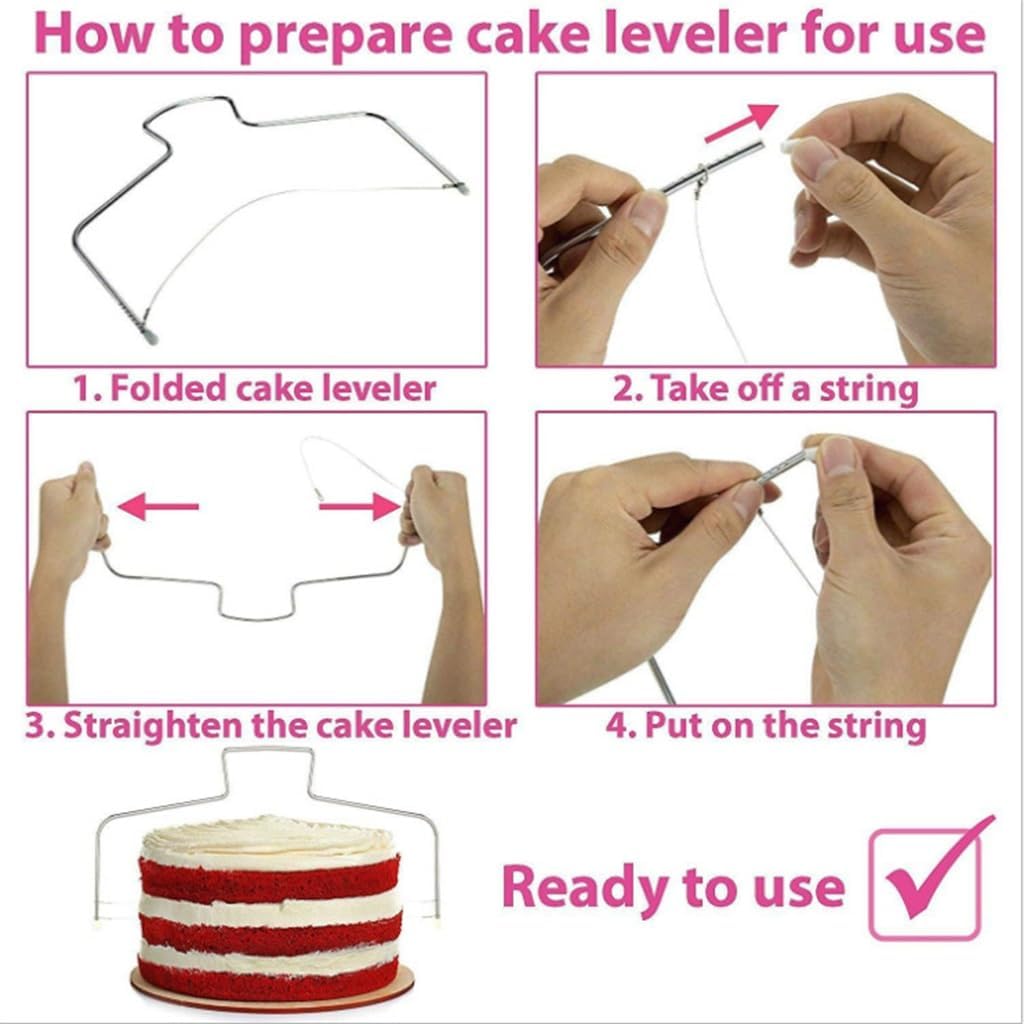 How to prepare cake leveler for use

1. Folded cake leveler

2. Take off a string

3. Straighten the cake leveler

4. Put on the string

Ready to use