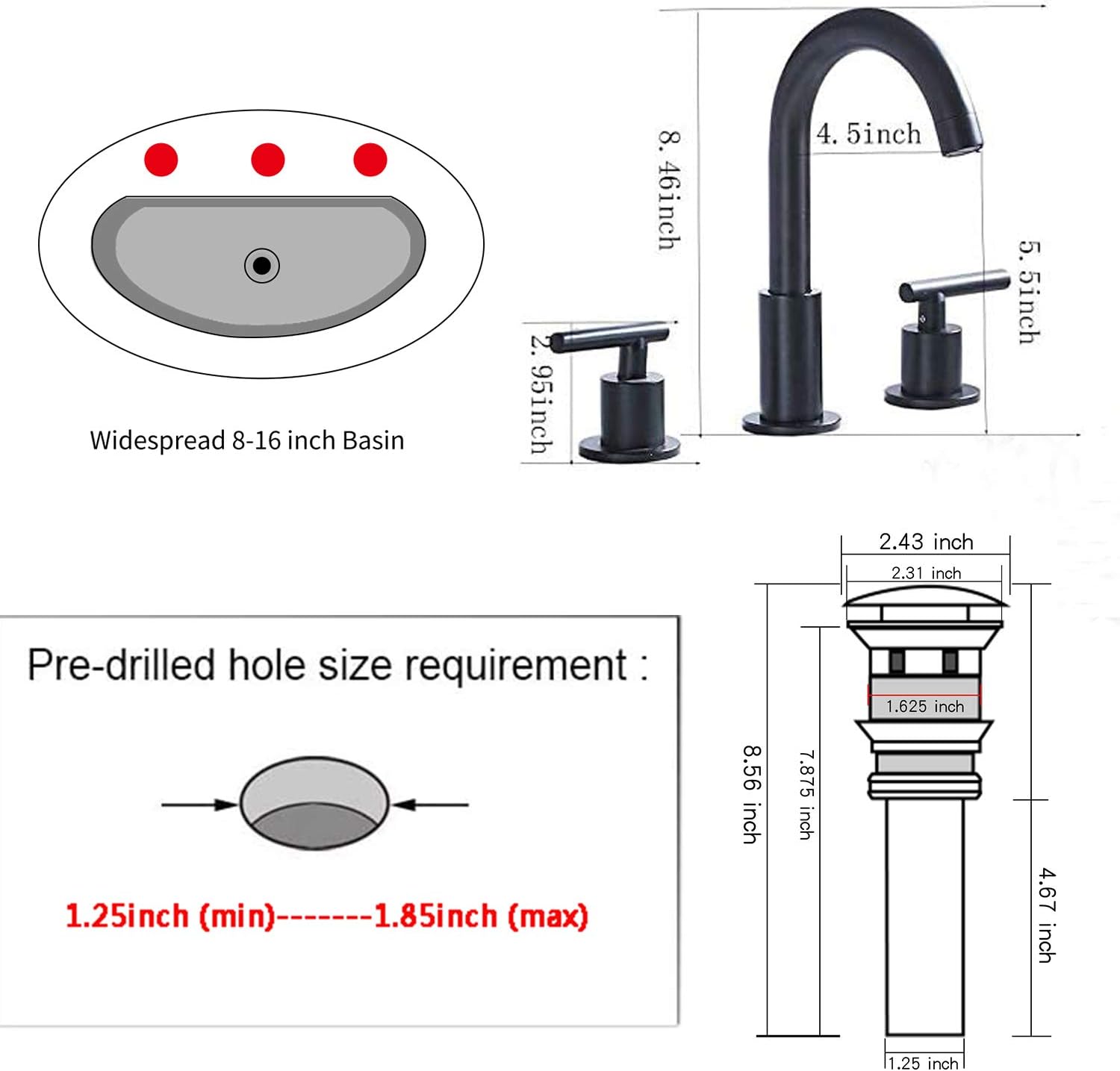 Widespread 8-16 inch Basin

8. 46inch

4. 5inch

5. 5inch

2. 95inch

Pre-drilled hole size requirement :

1.25inch (min)-------1.85inch (max)

2.43 inch

2.31 inch

1.625 inch

8.56 inch

7.875 inch

4.67 inch

1.25 inch