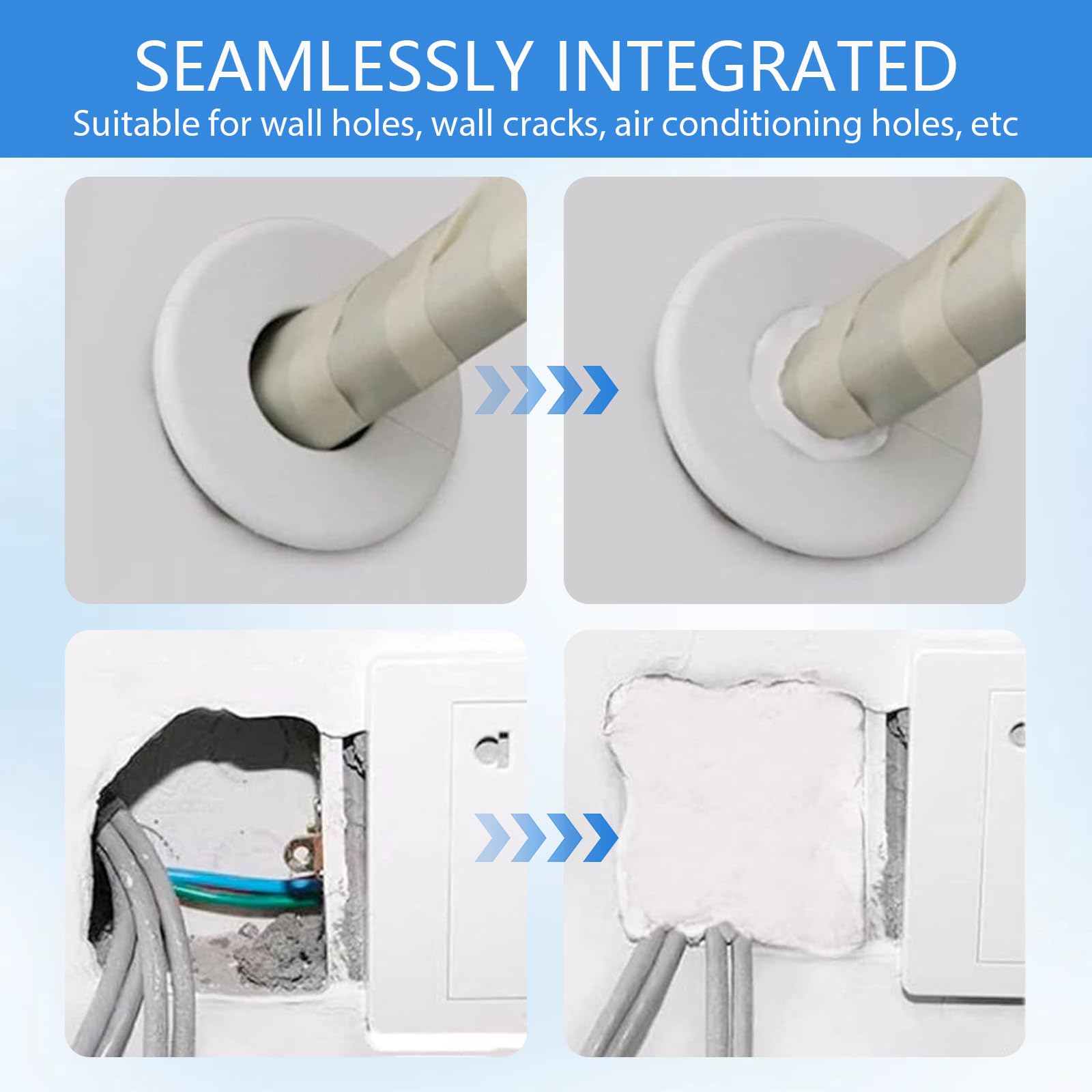 SEAMLESSLY INTEGRATED
Suitable for wall holes, wall cracks, air conditioning holes, etc