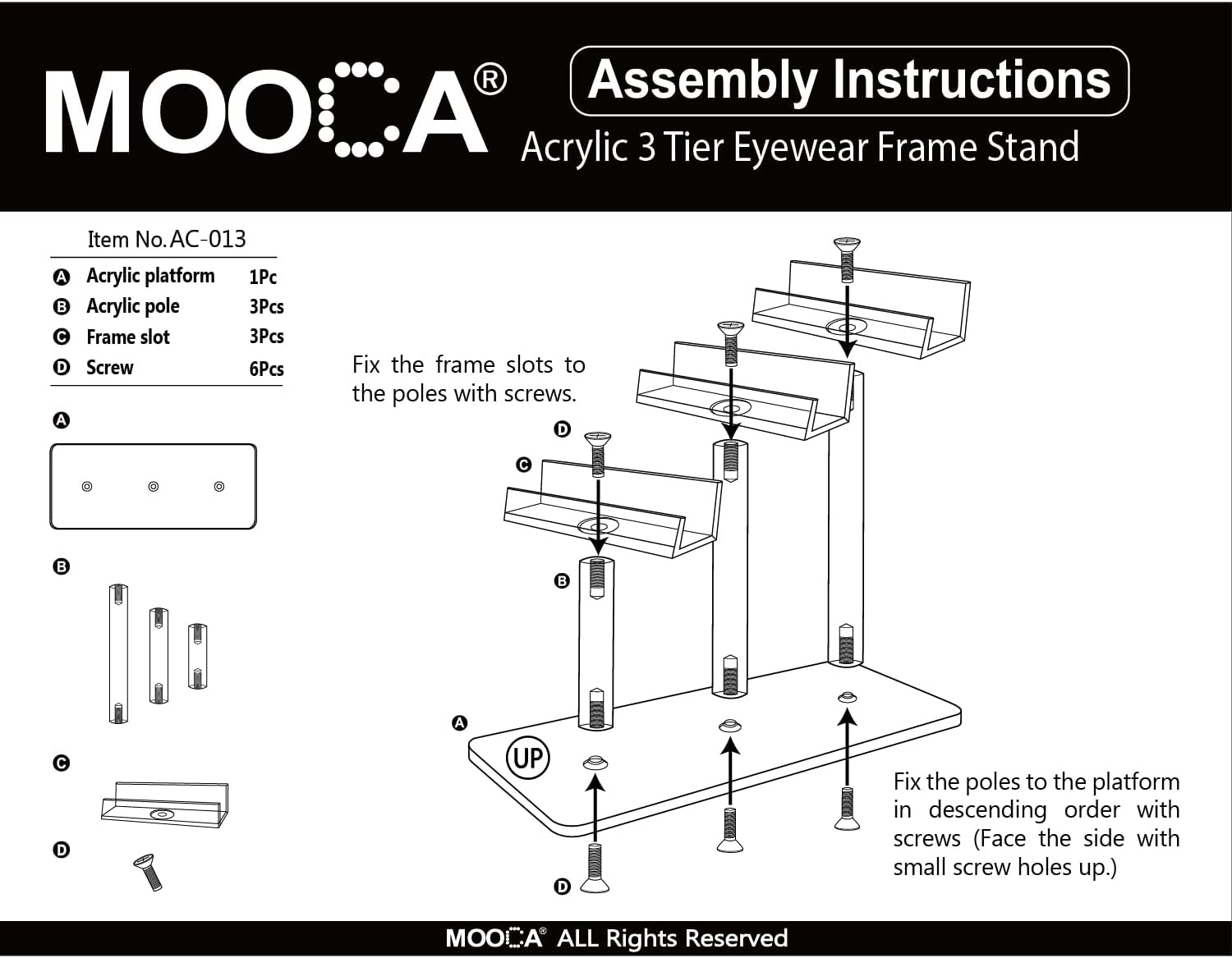 MOOCA®

Assembly Instructions

Acrylic 3 Tier Eyewear Frame Stand

Item No. AC-013

| | | |
|---|---|---|
| A | Acrylic platform | 1Pc |
| B | Acrylic pole | 3Pcs |
| C | Frame slot | 3Pcs |
| D | Screw | 6Pcs |

A

B

C

D

Fix the frame slots to the poles with screws.

D

C

B

A

UP

D

Fix the poles to the platform in descending order with screws (Face the side with small screw holes up.)

MOOCA® ALL Rights Reserved