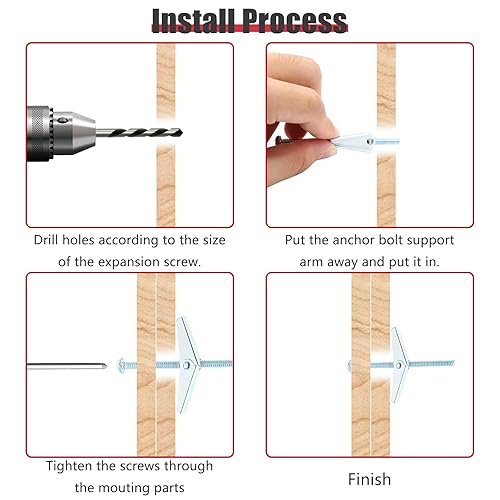 Install Process

Drill holes according to the size of the expansion screw.

Put the anchor bolt support arm away and put it in.

Tighten the screws through the mouting parts

Finish