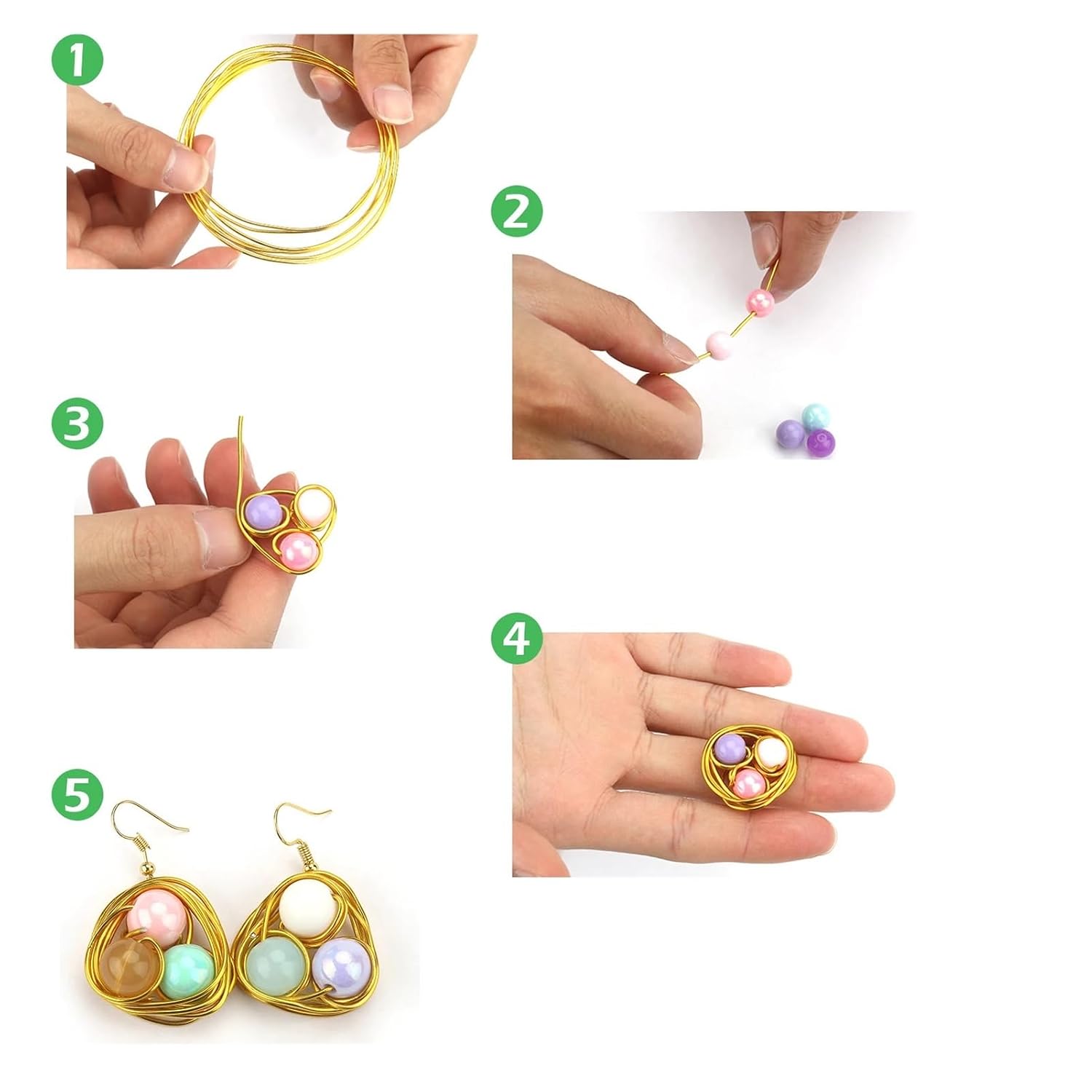 1

2

3

4

5