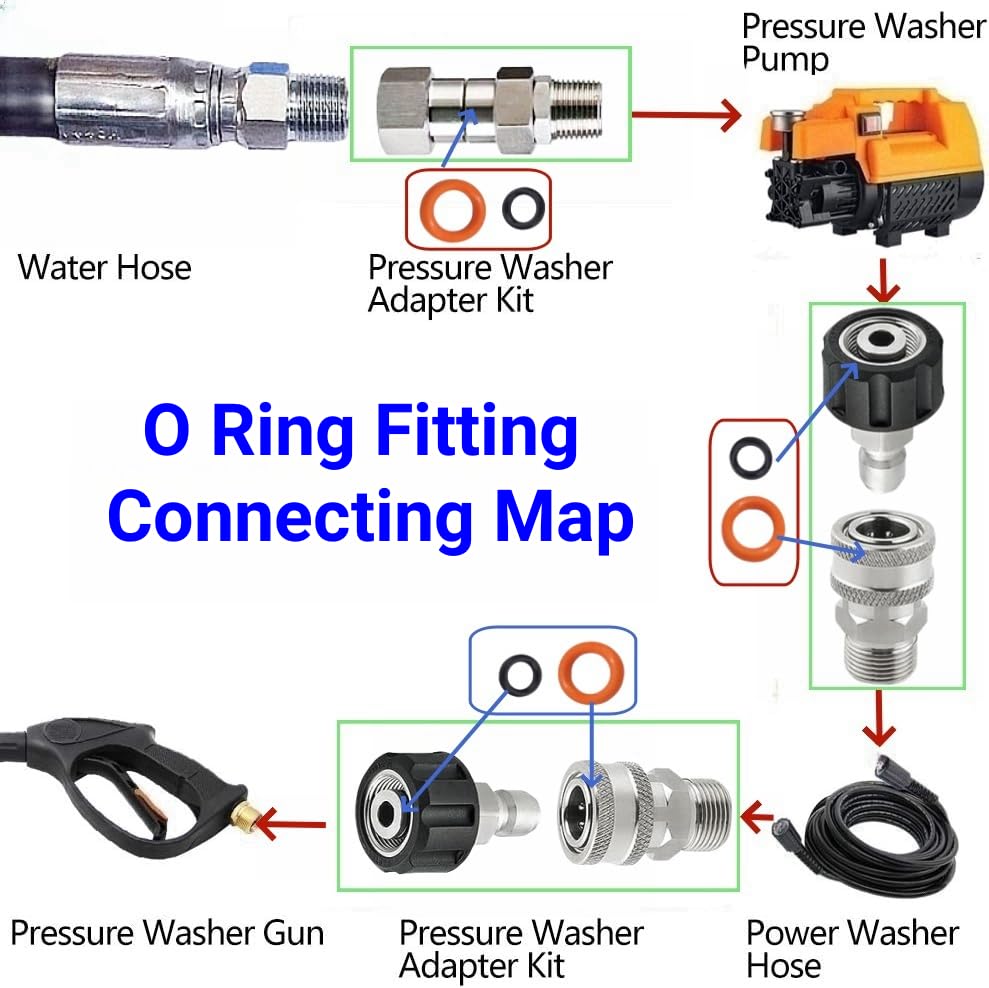 Pressure Washer Pump

Water Hose

Pressure Washer Adapter Kit

O Ring Fitting Connecting Map

Pressure Washer Gun

Pressure Washer Adapter Kit

Power Washer Hose