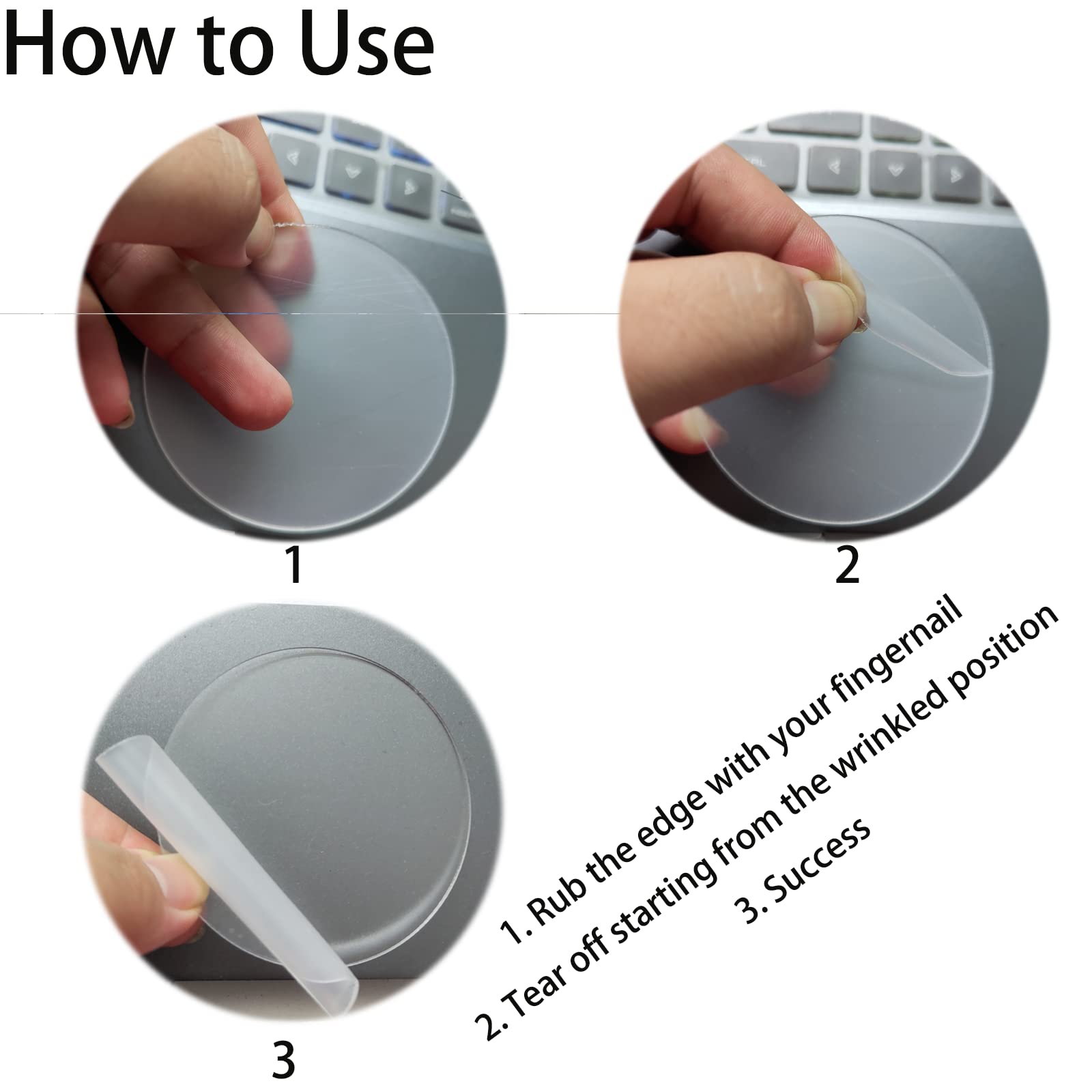 How to Use

1

2

3

1. Rub the edge with your fingernail
2. Tear off starting from the wrinkled position
3. Success