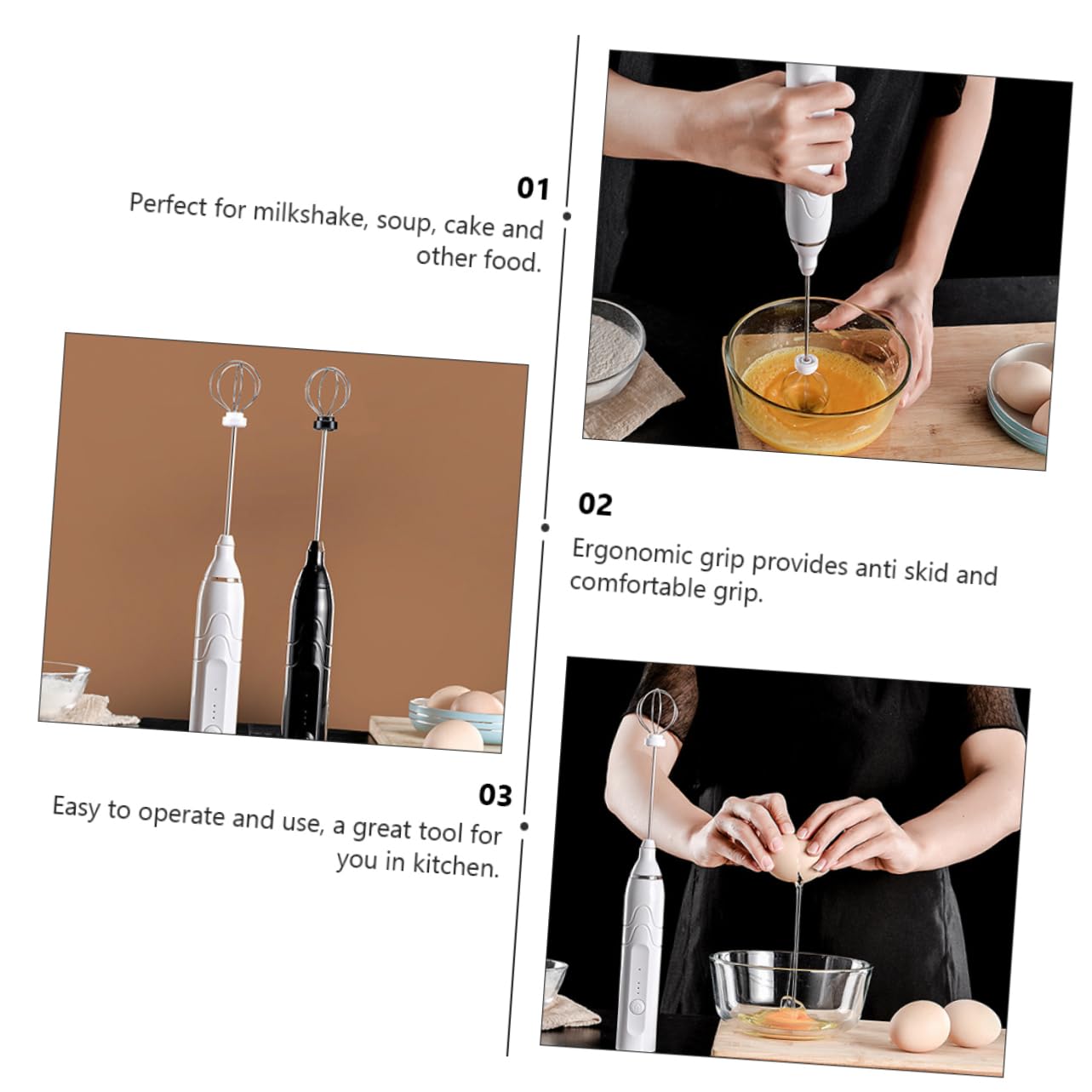 01
Perfect for milkshake, soup, cake and other food.

02
Ergonomic grip provides anti skid and comfortable grip.

03
Easy to operate and use, a great tool for you in kitchen.