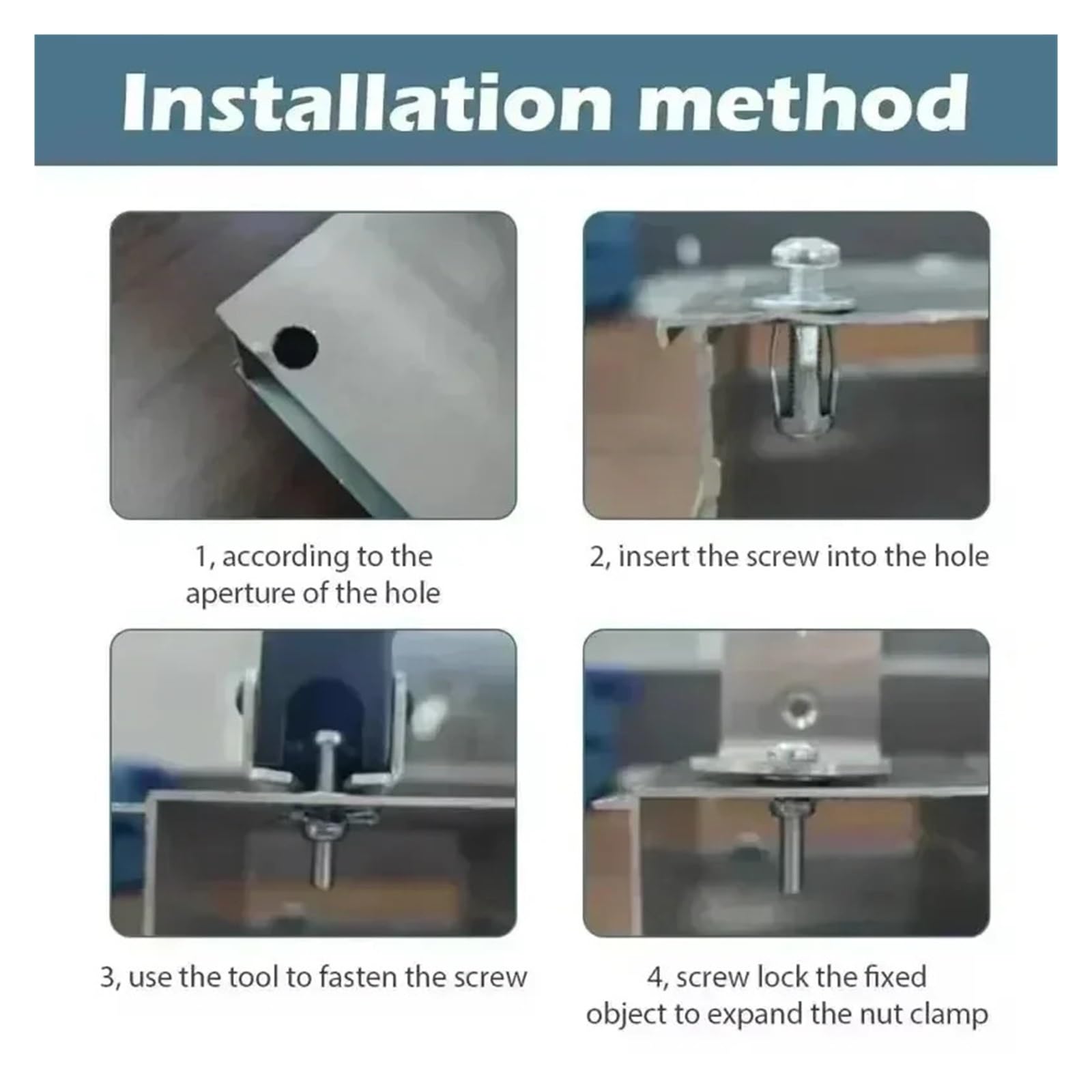 Installation method

1, according to the aperture of the hole

2, insert the screw into the hole

3, use the tool to fasten the screw

4, screw lock the fixed object to expand the nut clamp