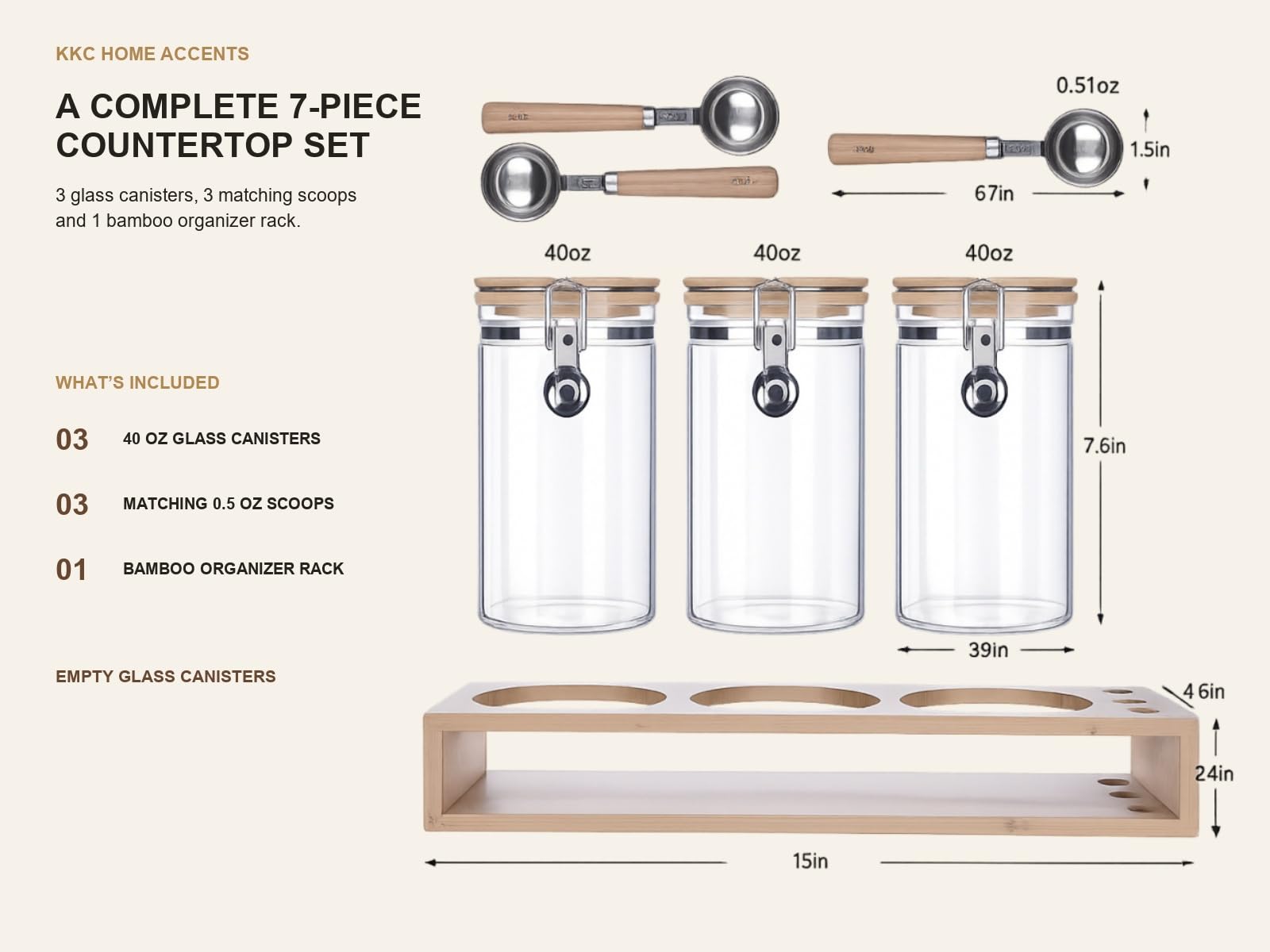 KKC HOME ACCENTS

A COMPLETE 7-PIECE COUNTERTOP SET

3 glass canisters, 3 matching scoops and 1 bamboo organizer rack.

WHAT'S INCLUDED

03 40 OZ GLASS CANISTERS

03 MATCHING 0.5 OZ SCOOPS

01 BAMBOO ORGANIZER RACK

EMPTY GLASS CANISTERS

0.51oz

1.5in

67in

40oz

40oz

40oz

7.6in

39in

4 6in

24in

15in