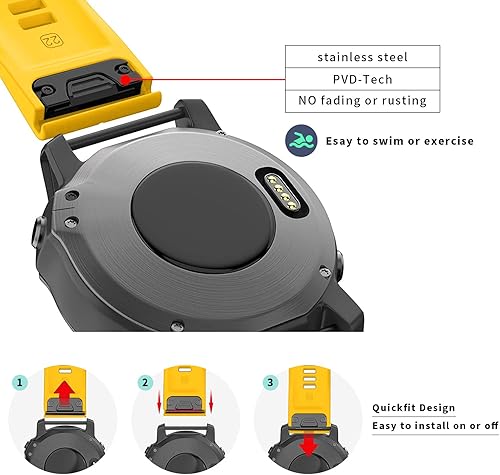 22

stainless steel
PVD-Tech
NO fading or rusting

Esay to swim or exercise

1

2

3

Quickfit Design
Easy to install on or off