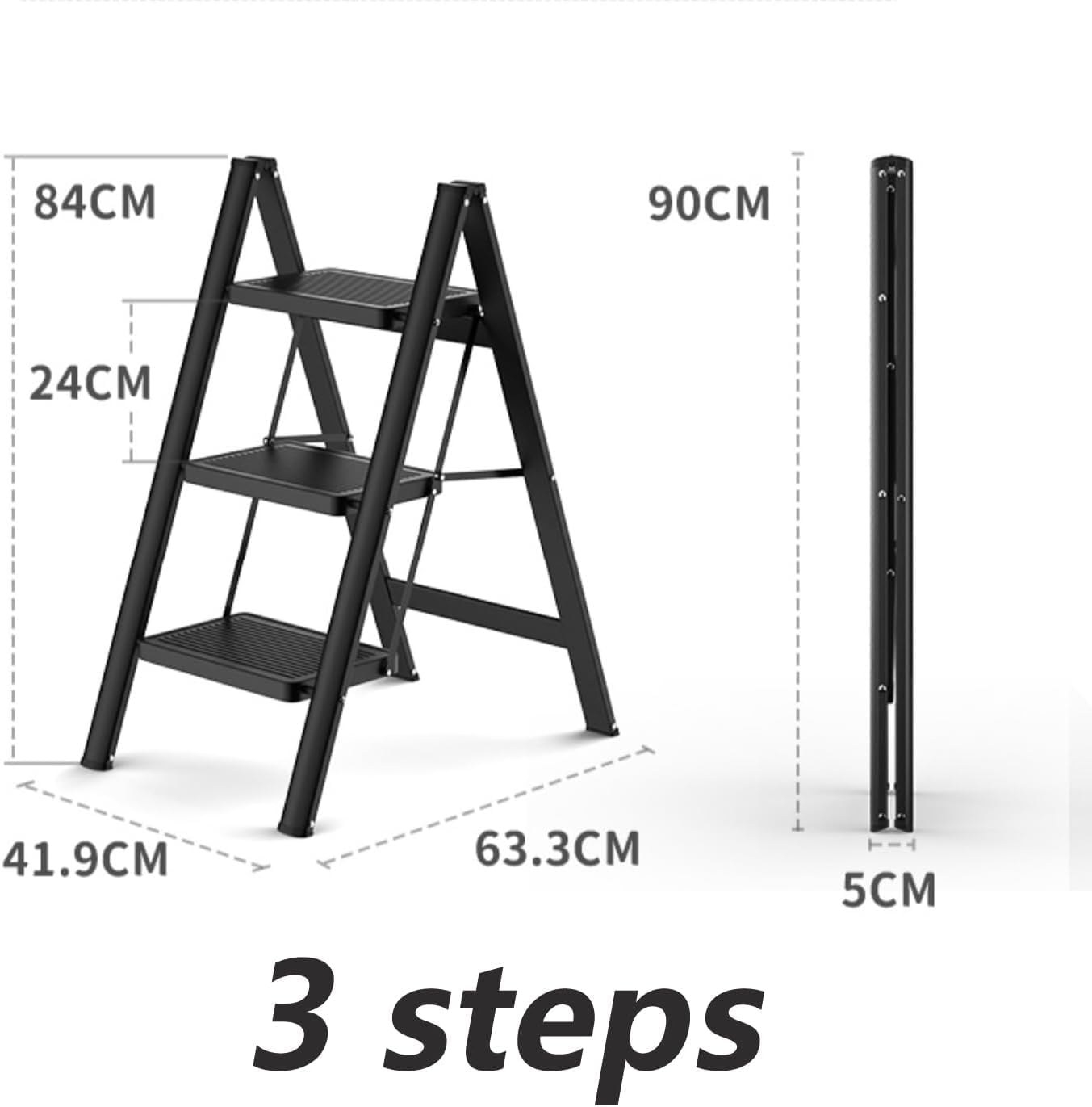 84CM

24CM

41.9CM

63.3CM

90CM

5CM

3 steps