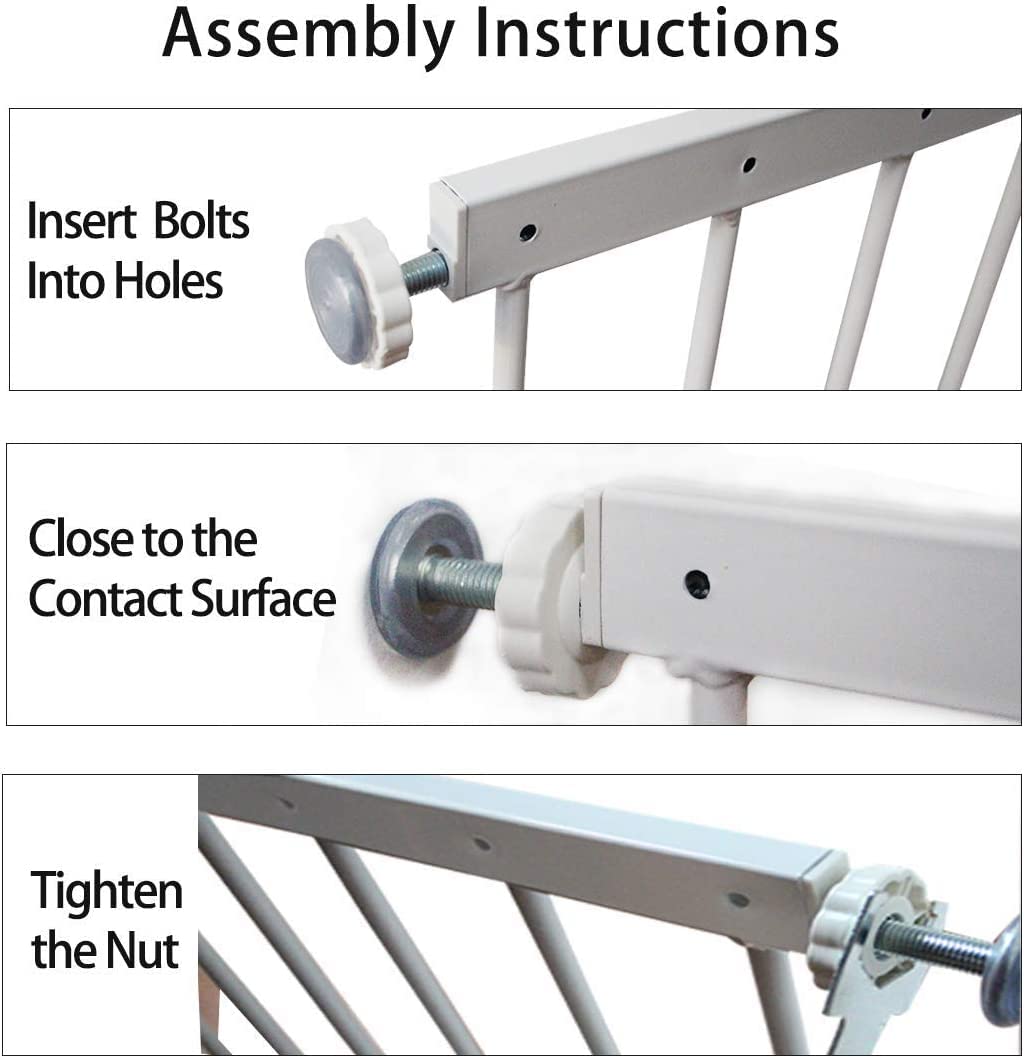 Assembly Instructions

Insert Bolts Into Holes

Close to the Contact Surface

Tighten the Nut