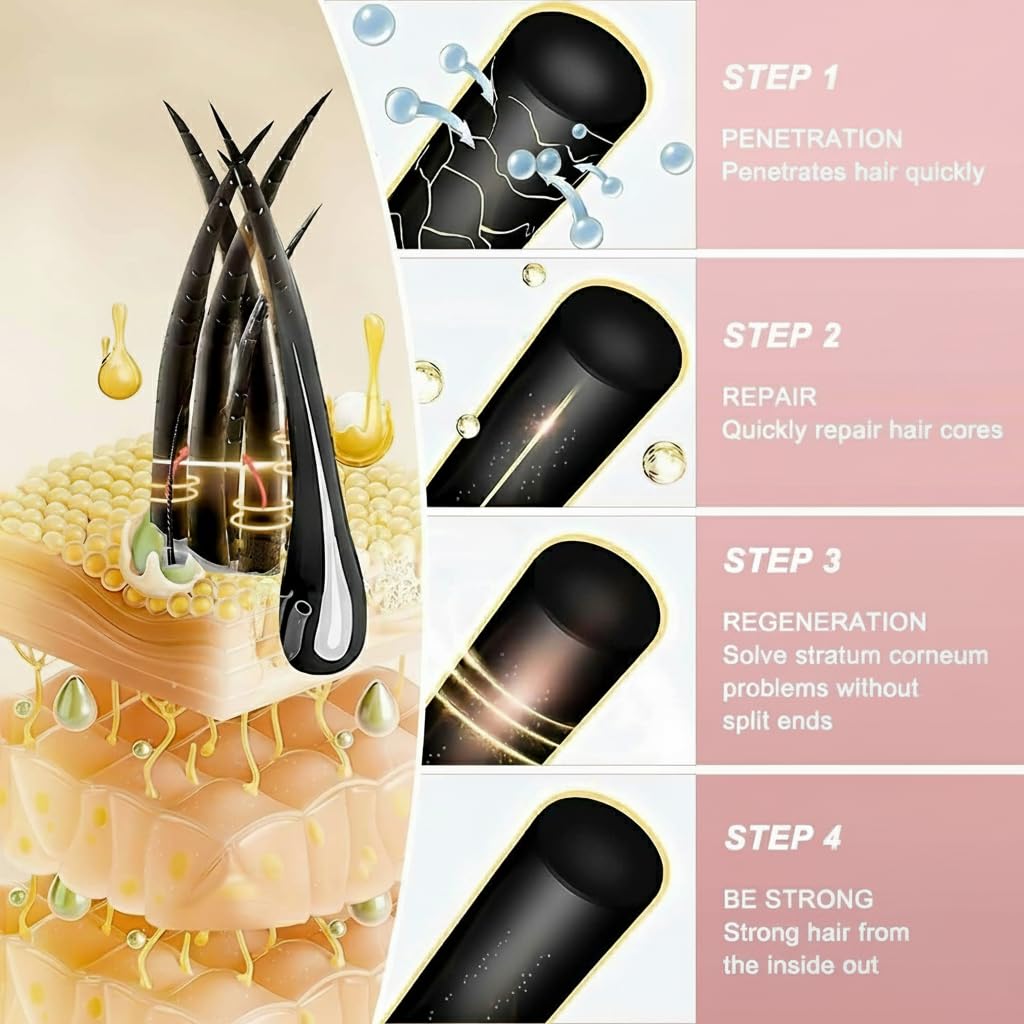 STEP 1

PENETRATION
Penetrates hair quickly

STEP 2

REPAIR
Quickly repair hair cores

STEP 3

REGENERATION
Solve stratum corneum problems without split ends

STEP 4

BE STRONG
Strong hair from the inside out