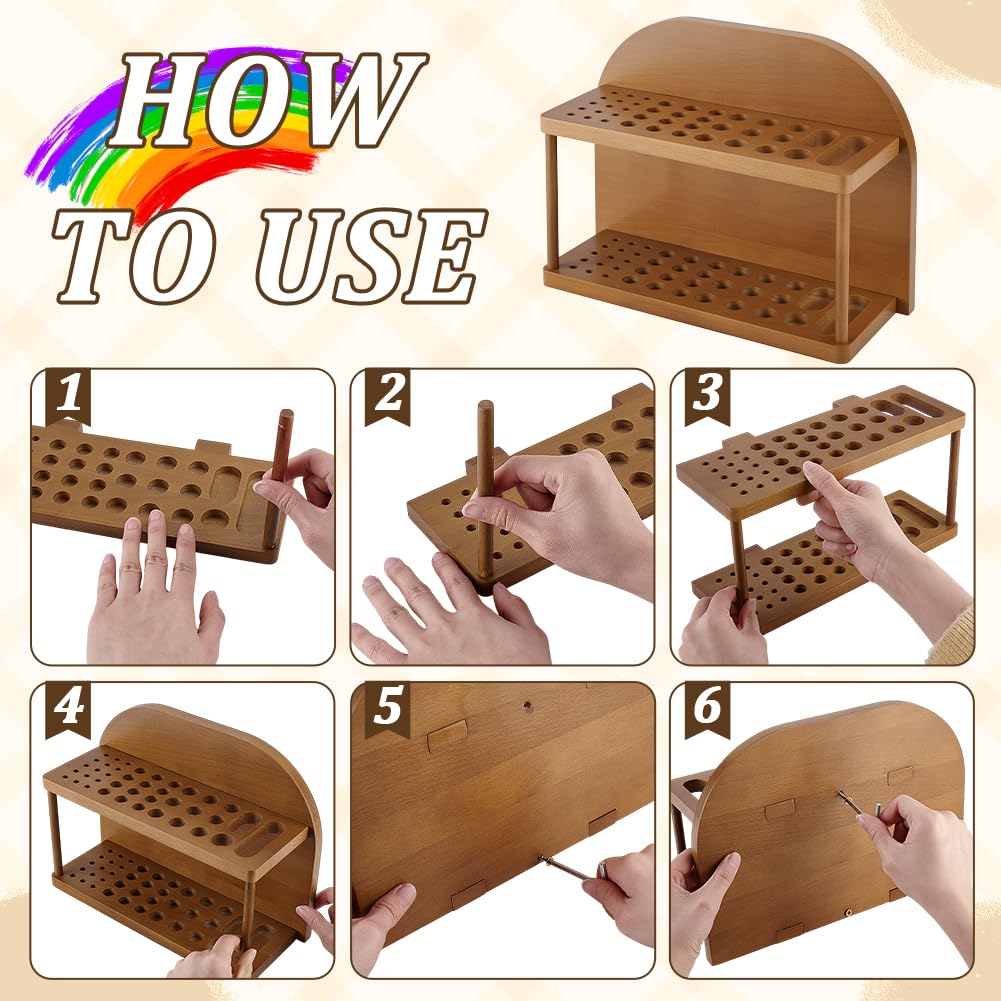 HOW
TO USE

1

2

3

4

5

6