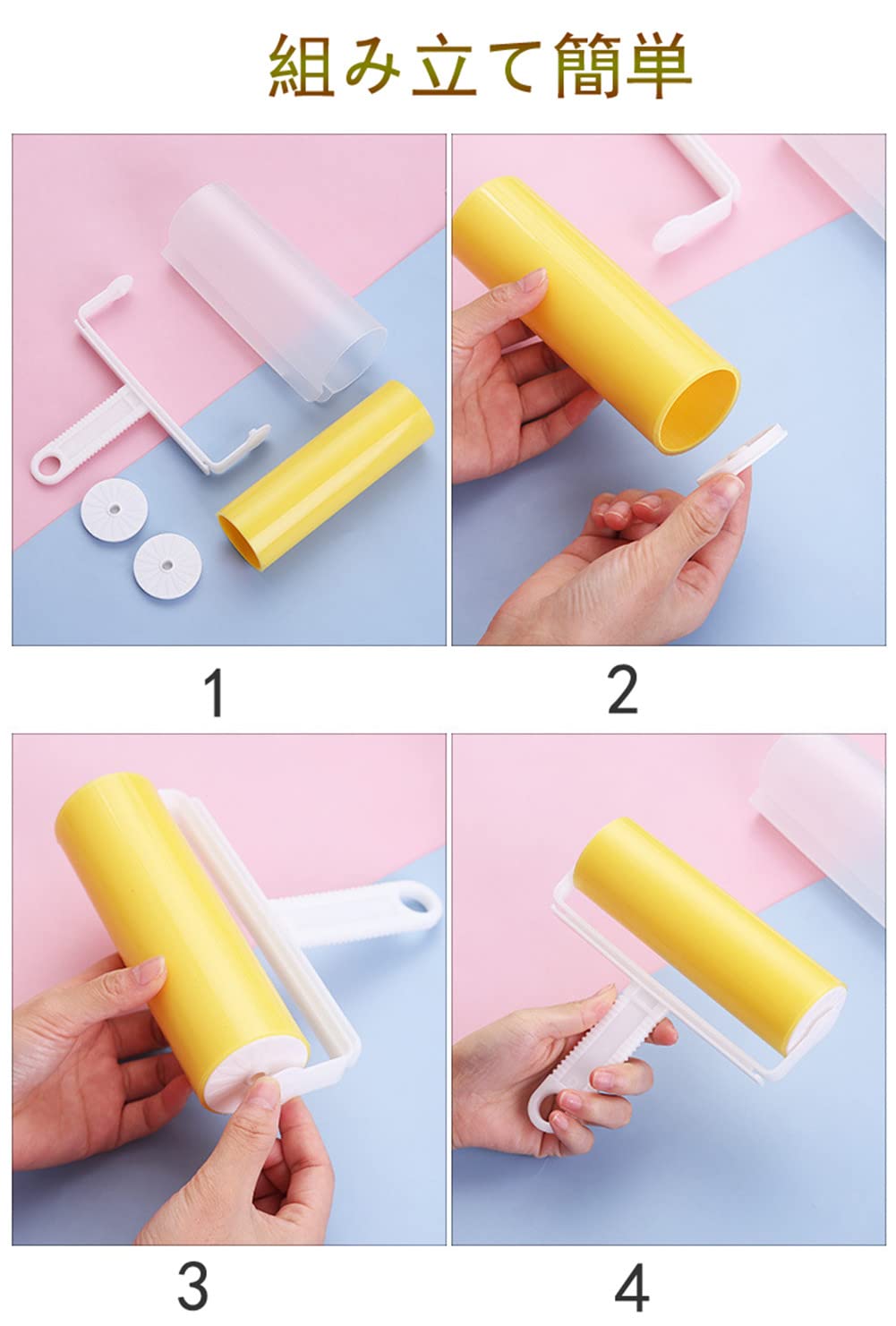 組み立て簡単

1

2

3

4