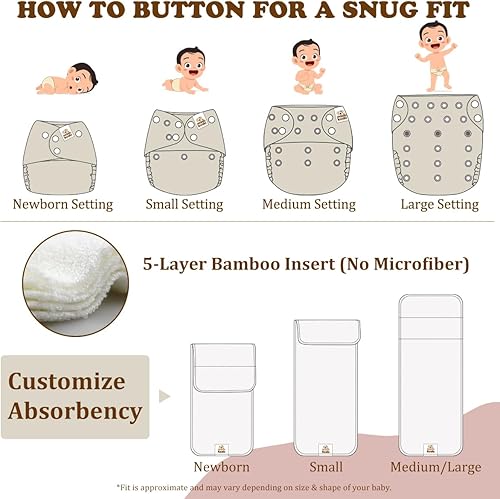 HOW TO BUTTON FOR A SNUG FIT

Newborn Setting

Small Setting

Medium Setting

Large Setting

5-Layer Bamboo Insert (No Microfiber)

Customize Absorbency

Newborn

Small

Medium/Large

*Fit is approximate and may vary depending on size & shape of your baby.