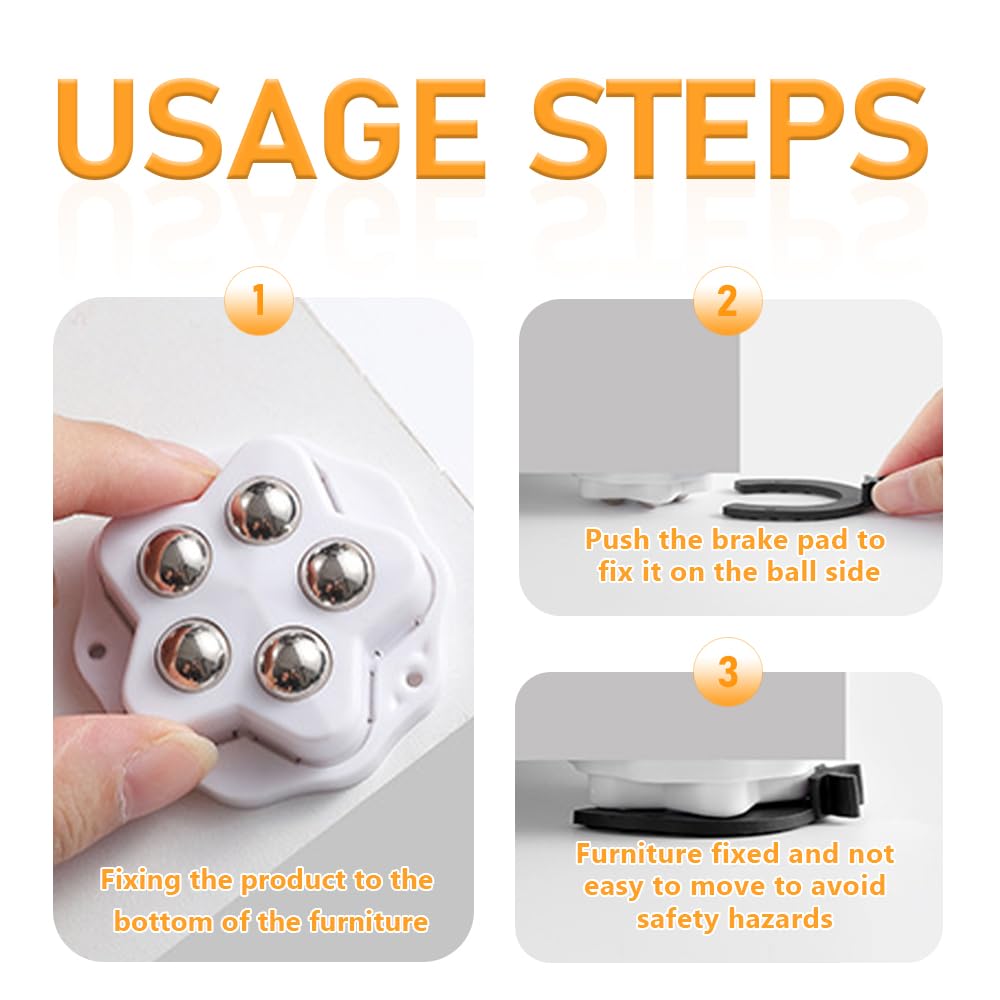 USAGE STEPS

1

Fixing the product to the bottom of the furniture

2

Push the brake pad to fix it on the ball side

3

Furniture fixed and not easy to move to avoid safety hazards