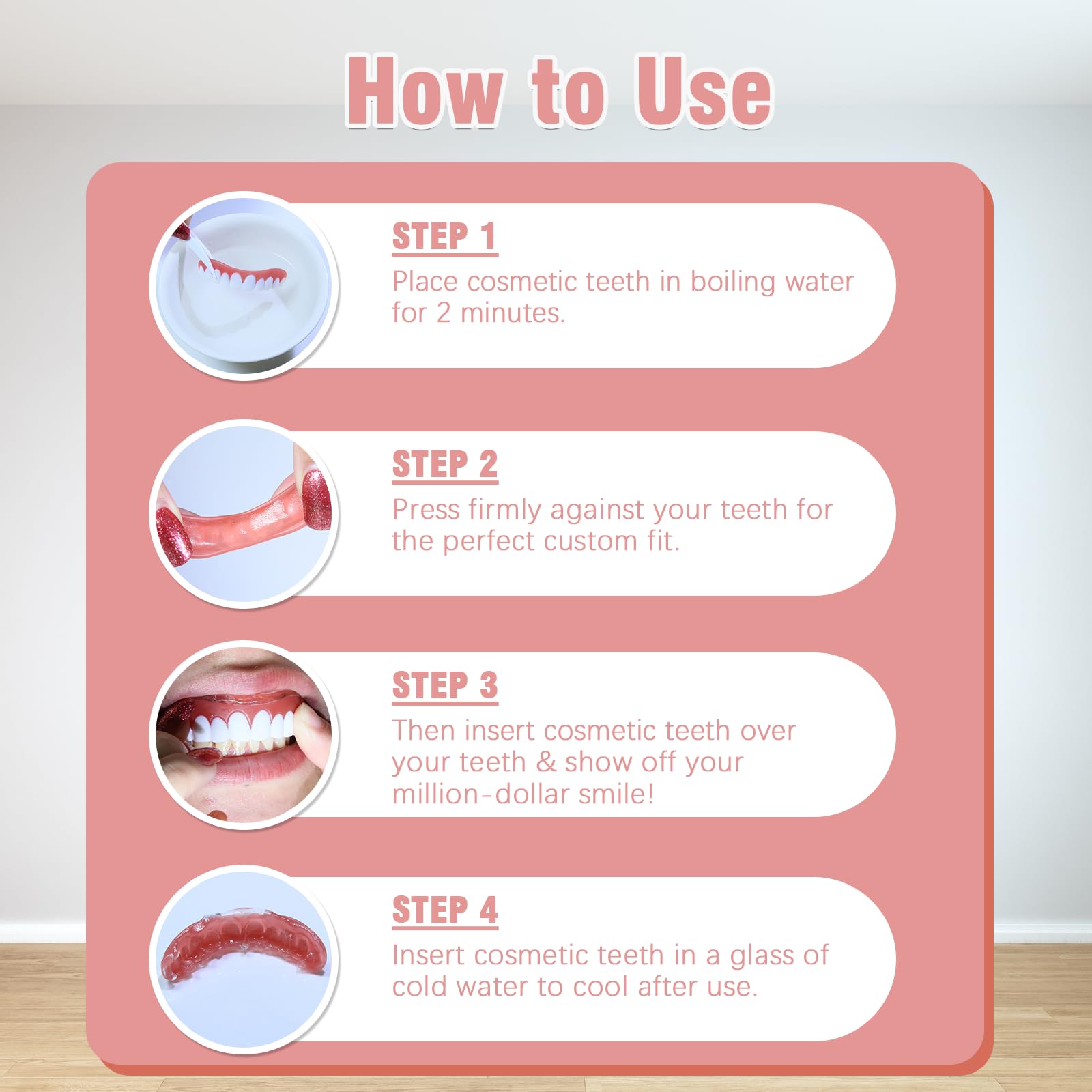 How to Use

STEP 1

Place cosmetic teeth in boiling water for 2 minutes.

STEP 2

Press firmly against your teeth for the perfect custom fit.

STEP 3

Then insert cosmetic teeth over your teeth & show off your million-dollar smile!

STEP 4

Insert cosmetic teeth in a glass of cold water to cool after use.