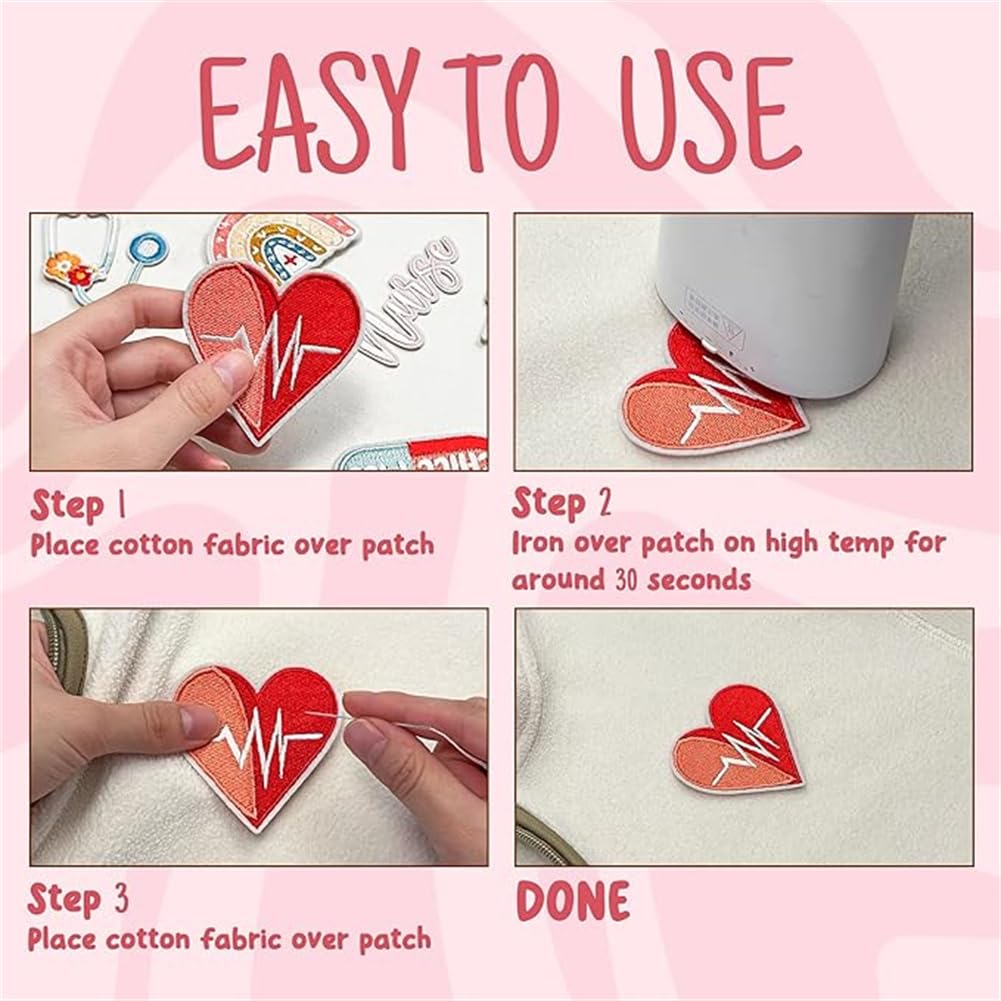 EASY TO USE

Nurse

Step 1
Place cotton fabric over patch

Step 2
Iron over patch on high temp for around 30 seconds

Step 3
Place cotton fabric over patch

DONE