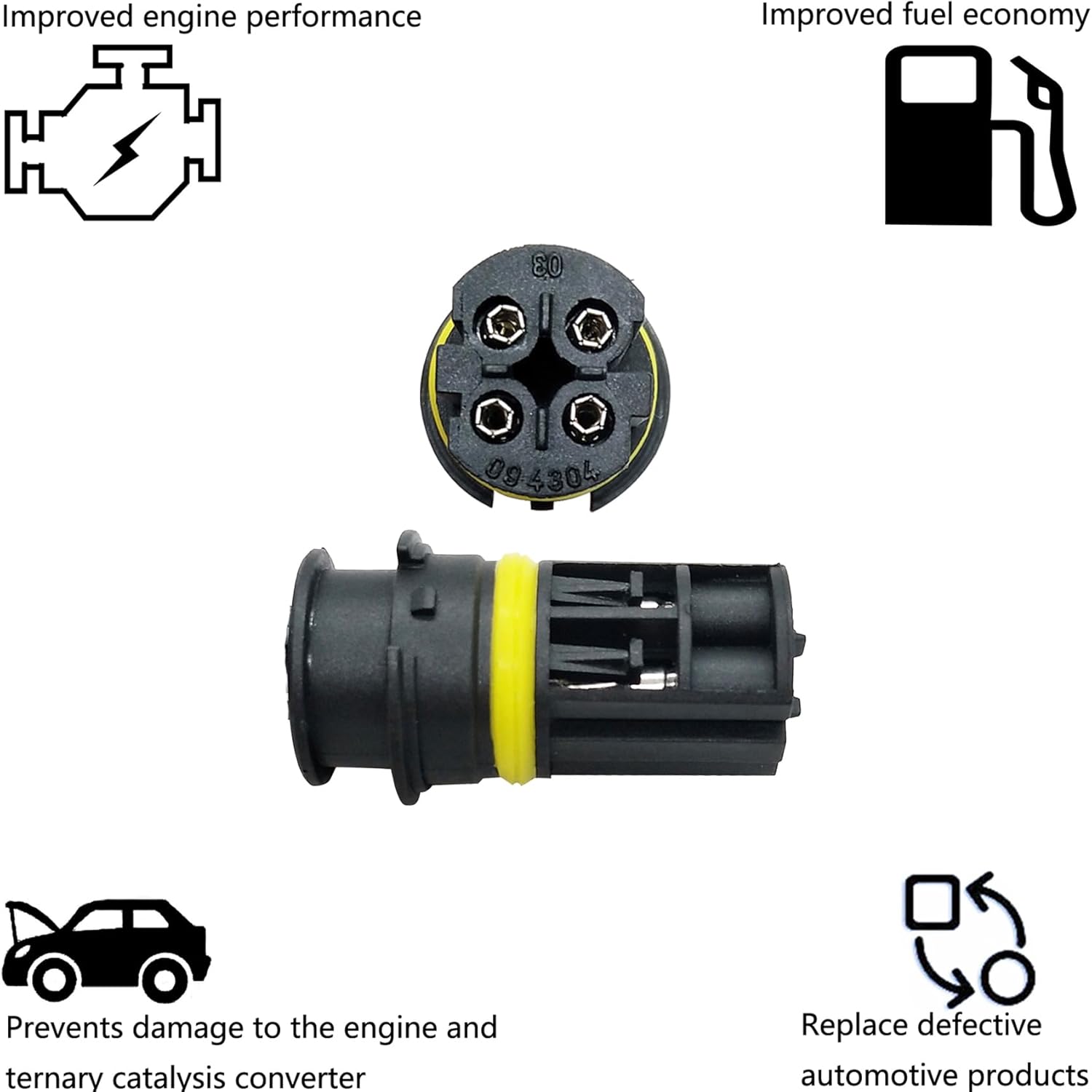 Improved engine performance

Improved fuel economy

03

094304

Prevents damage to the engine and ternary catalysis converter

Replace defective automotive products