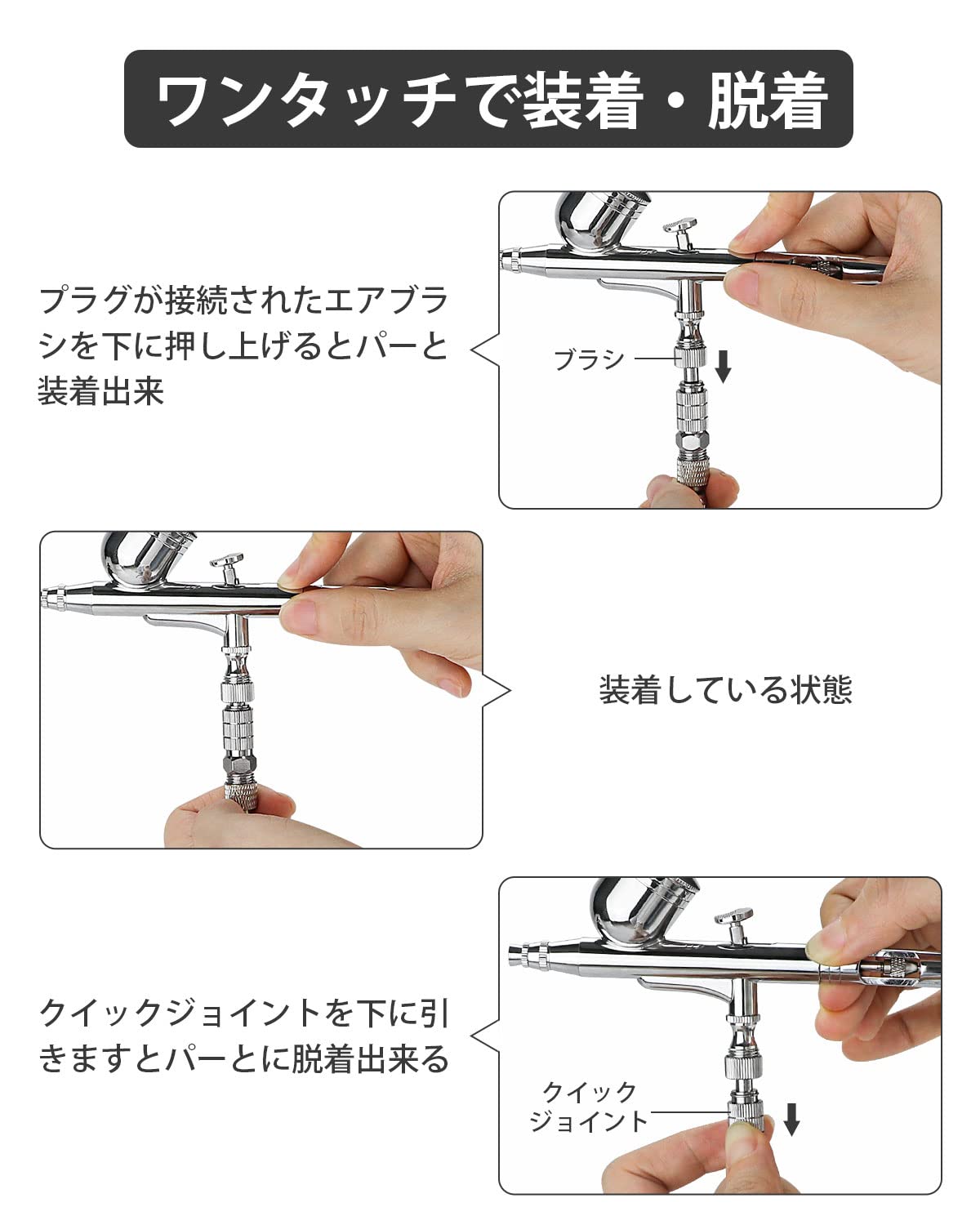 ワンタッチで装着・脱着

プラグが接続されたエアブラシを下に押し上げるとパーと装着出来

ブラシ

装着している状態

クイックジョイントを下に引きますとパーとに脱着出来る

クイック
ジョイント