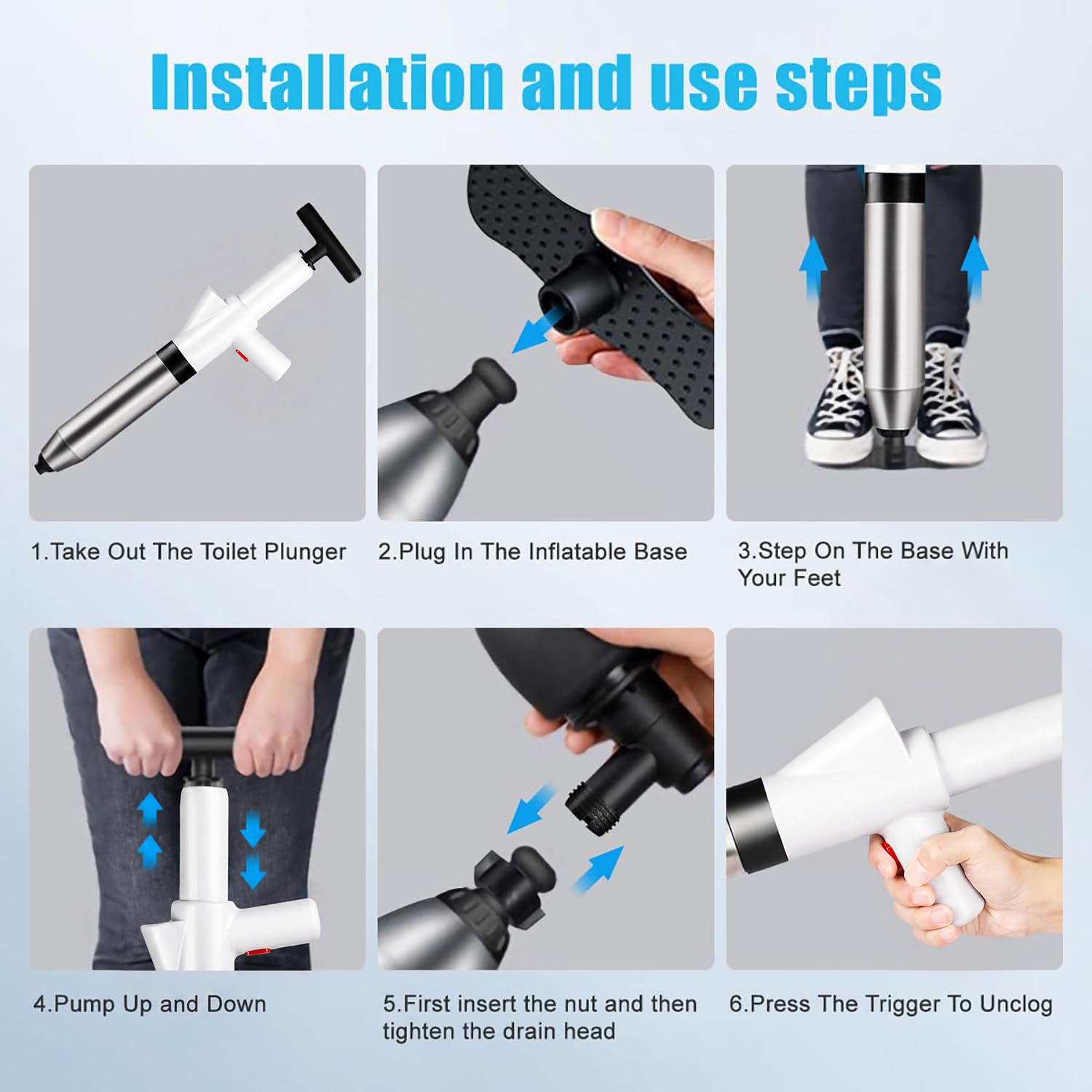 Installation and use steps

1.Take Out The Toilet Plunger

2.Plug In The Inflatable Base

3.Step On The Base With Your Feet

4.Pump Up and Down

5.First insert the nut and then tighten the drain head

6.Press The Trigger To Unclog