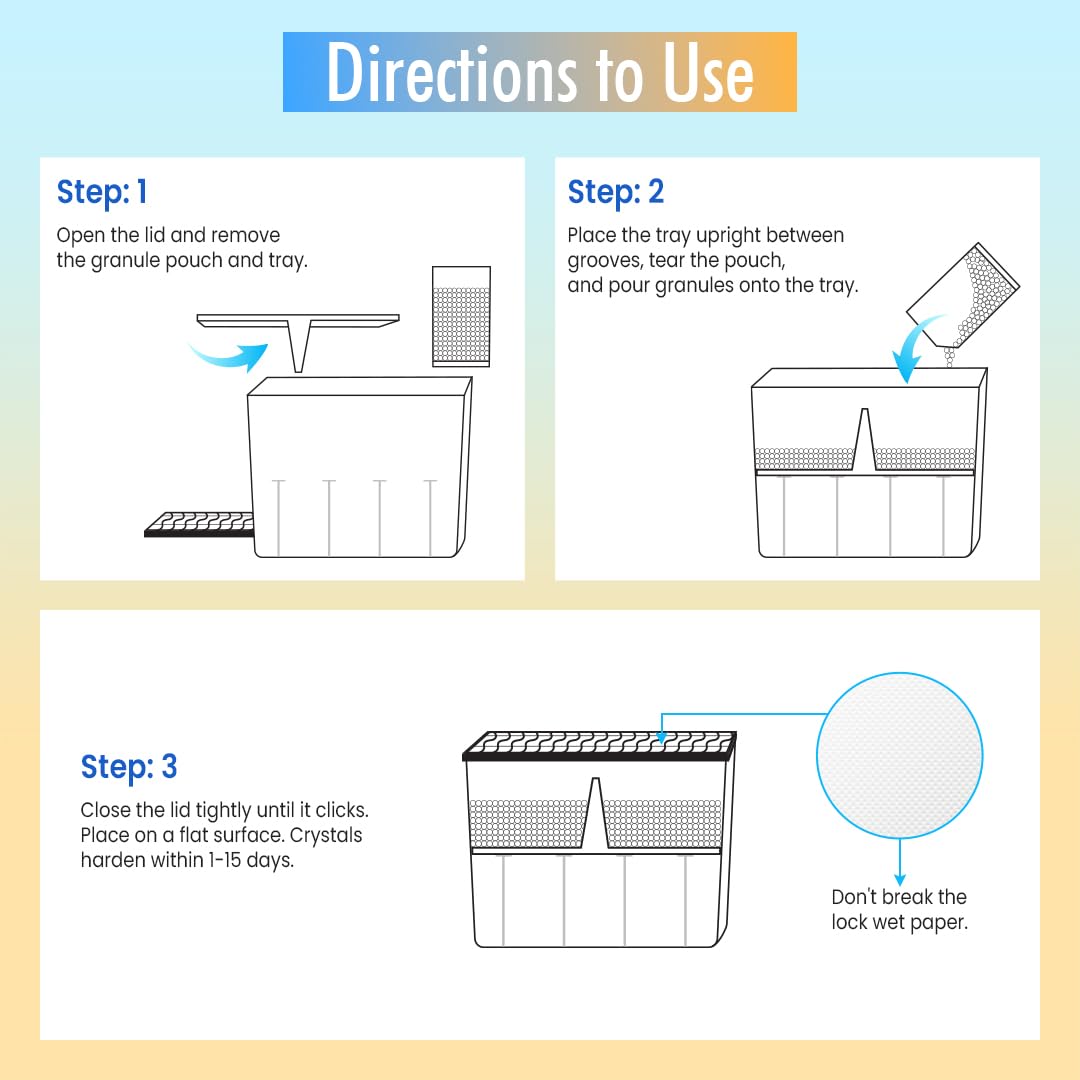 Directions to Use

Step: 1

Open the lid and remove the granule pouch and tray.

Step: 2

Place the tray upright between grooves, tear the pouch, and pour granules onto the tray.

Step: 3

Close the lid tightly until it clicks. Place on a flat surface. Crystals harden within 1-15 days.

Don't break the lock wet paper.