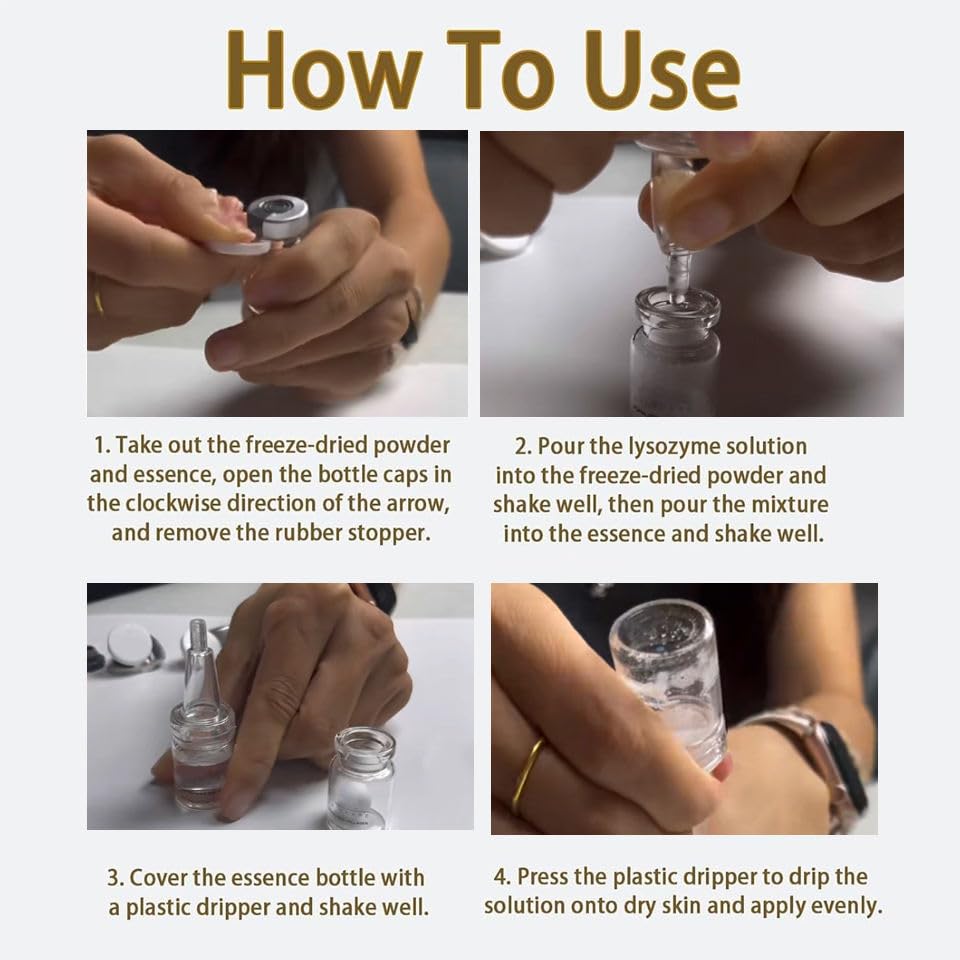 How To Use

1. Take out the freeze-dried powder and essence, open the bottle caps in the clockwise direction of the arrow, and remove the rubber stopper.

2. Pour the lysozyme solution into the freeze-dried powder and shake well, then pour the mixture into the essence and shake well.

3. Cover the essence bottle with a plastic dripper and shake well.

4. Press the plastic dripper to drip the solution onto dry skin and apply evenly.