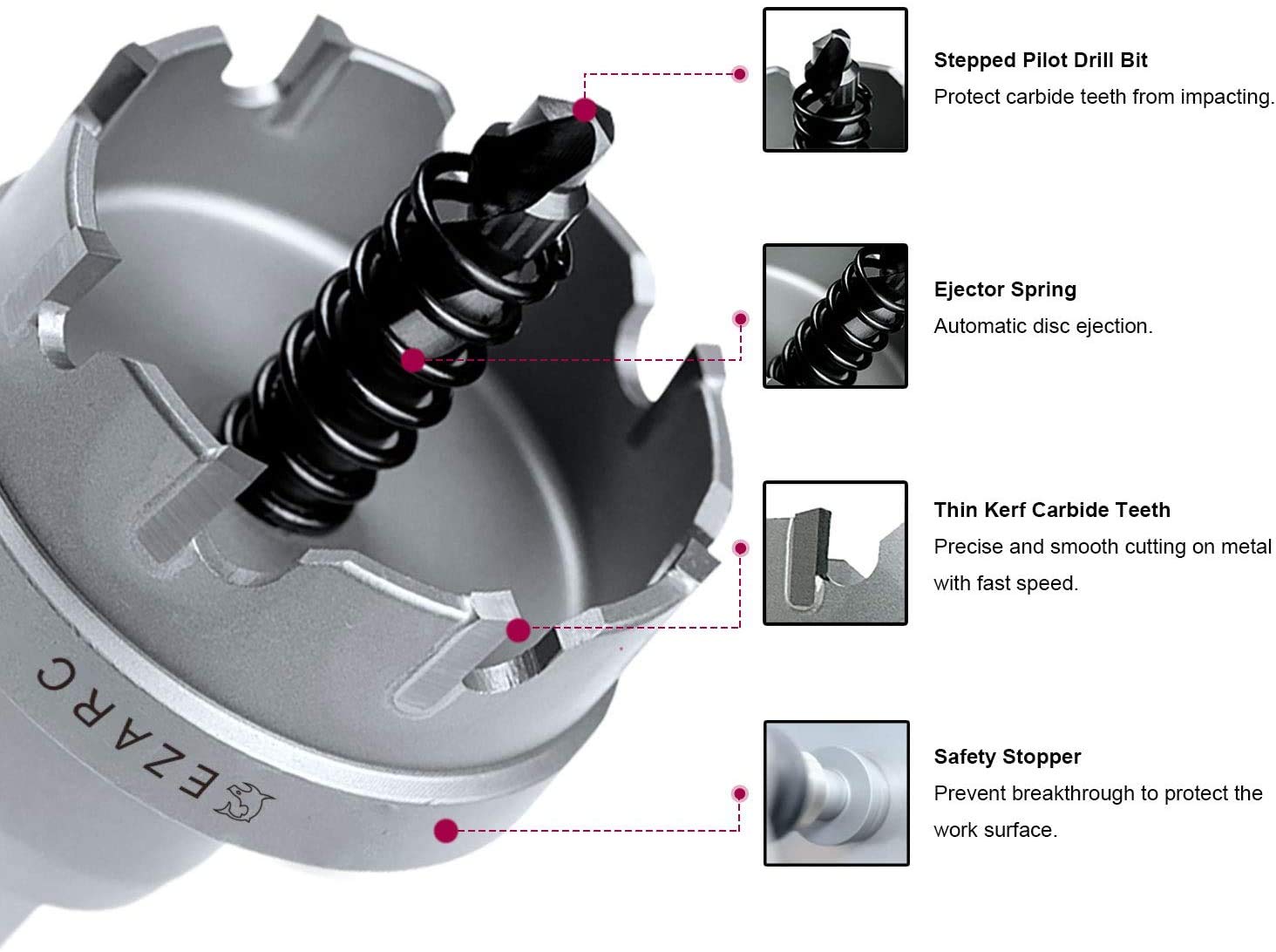 EZARC

Stepped Pilot Drill Bit
Protect carbide teeth from impacting.

Ejector Spring
Automatic disc ejection.

Thin Kerf Carbide Teeth
Precise and smooth cutting on metal with fast speed.

Safety Stopper
Prevent breakthrough to protect the work surface.