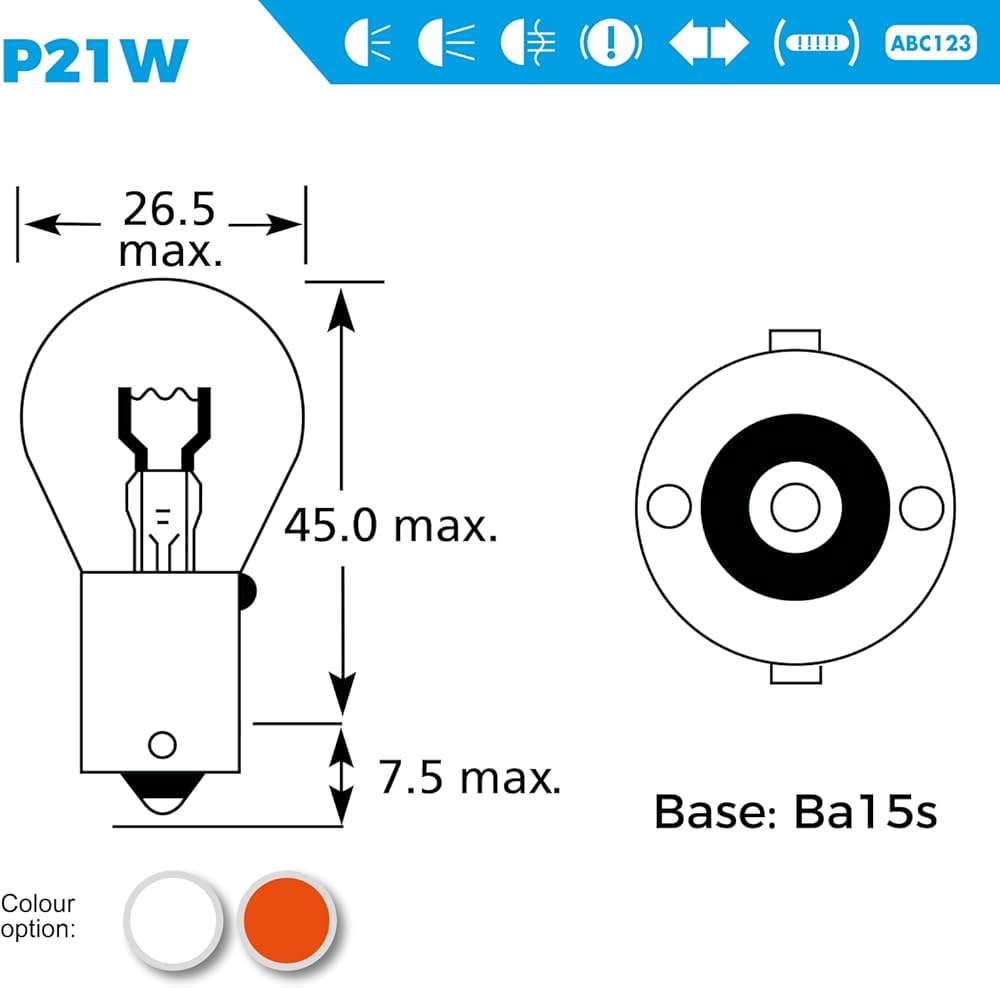 P21W

ABC123

26.5 max.

45.0 max.

7.5 max.

Base: Ba15s

Colour option: