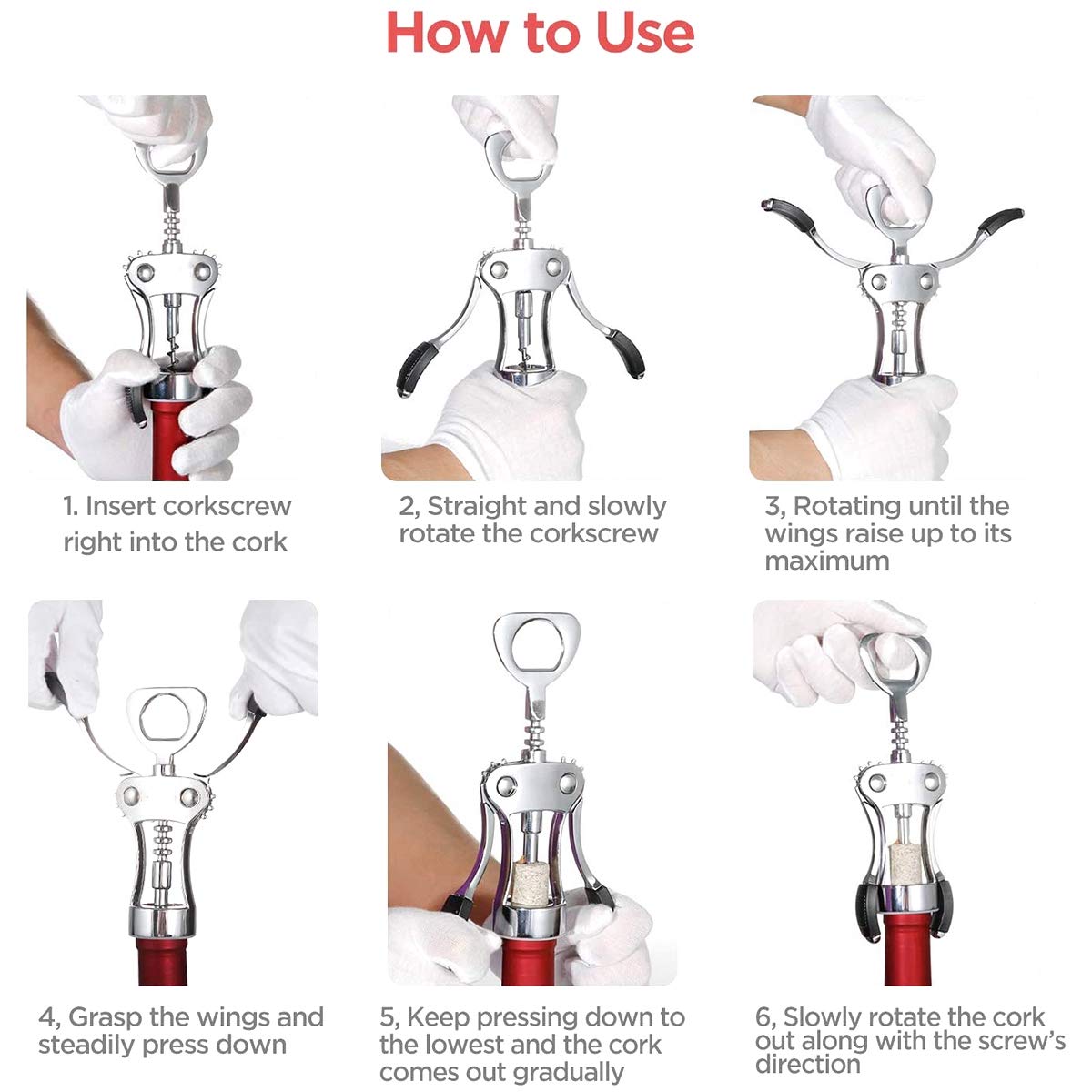 How to Use

1. Insert corkscrew right into the cork

2, Straight and slowly rotate the corkscrew

3, Rotating until the wings raise up to its maximum

4, Grasp the wings and steadily press down

5, Keep pressing down to the lowest and the cork comes out gradually

6, Slowly rotate the cork out along with the screw's direction