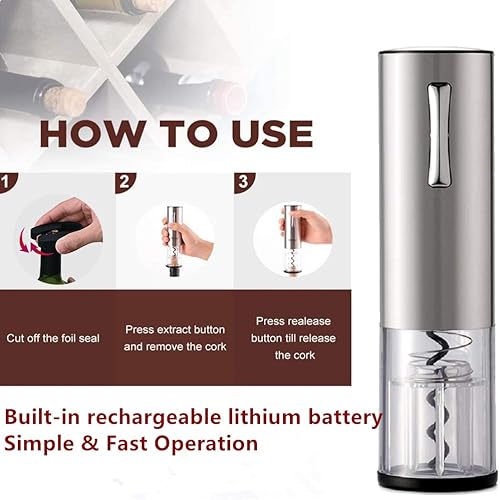 HOW TO USE

1

2

3

Cut off the foil seal

Press extract button and remove the cork

Press realease button till release the cork

Built-in rechargeable lithium battery
Simple & Fast Operation