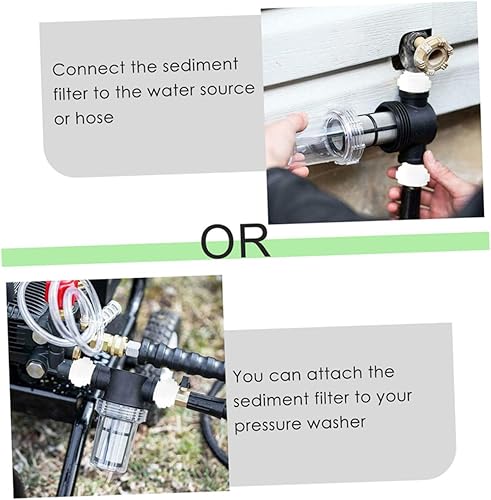 Connect the sediment filter to the water source or hose

OR

You can attach the sediment filter to your pressure washer