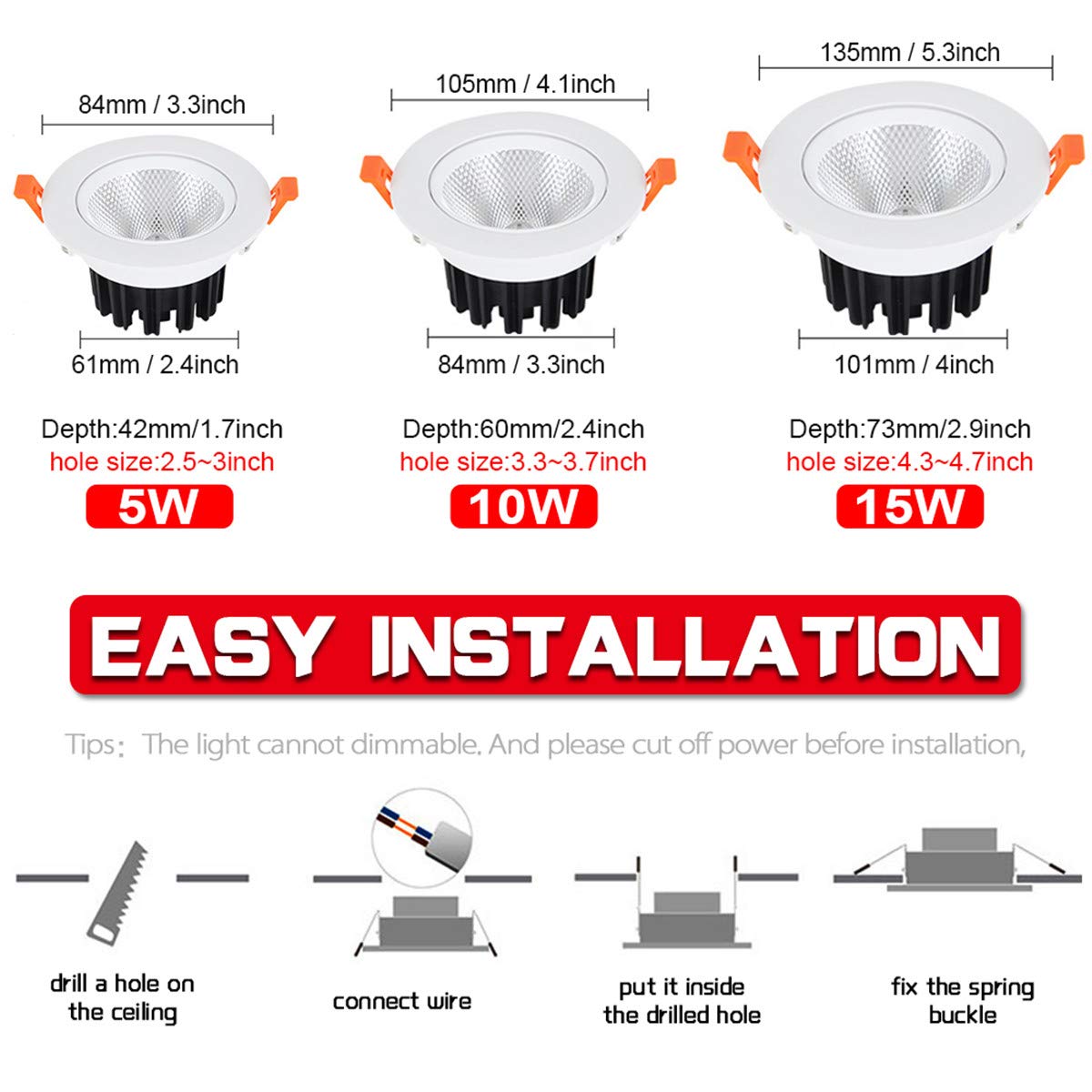 84mm / 3.3inch

61mm / 2.4inch

Depth:42mm/1.7inch
hole size:2.5~3inch
5W

105mm / 4.1inch

84mm / 3.3inch

Depth:60mm/2.4inch
hole size:3.3~3.7inch
10W

135mm / 5.3inch

101mm / 4inch

Depth:73mm/2.9inch
hole size:4.3~4.7inch
15W

EASY INSTALLATION

Tips: The light cannot dimmable. And please cut off power before installation,

drill a hole on the ceiling

connect wire

put it inside the drilled hole

fix the spring buckle