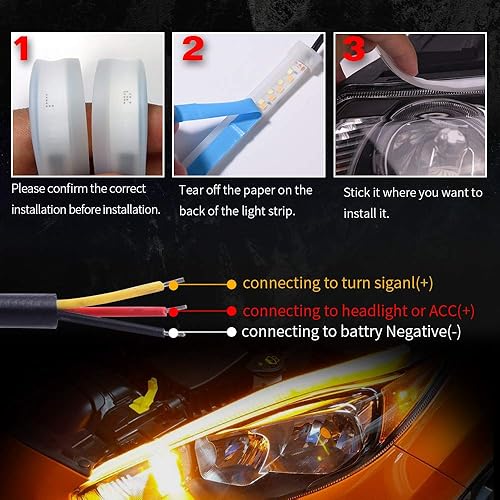 1

L

R

Please confirm the correct installation before installation.

2

Tear off the paper on the back of the light strip.

3

Stick it where you want to install it.

connecting to turn siganl(+)

connecting to headlight or ACC(+)

connecting to battry Negative(-)