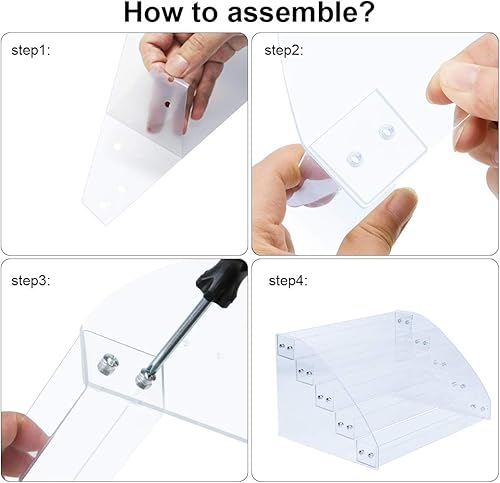 How to assemble?

step1:

step2:

step3:

step4: